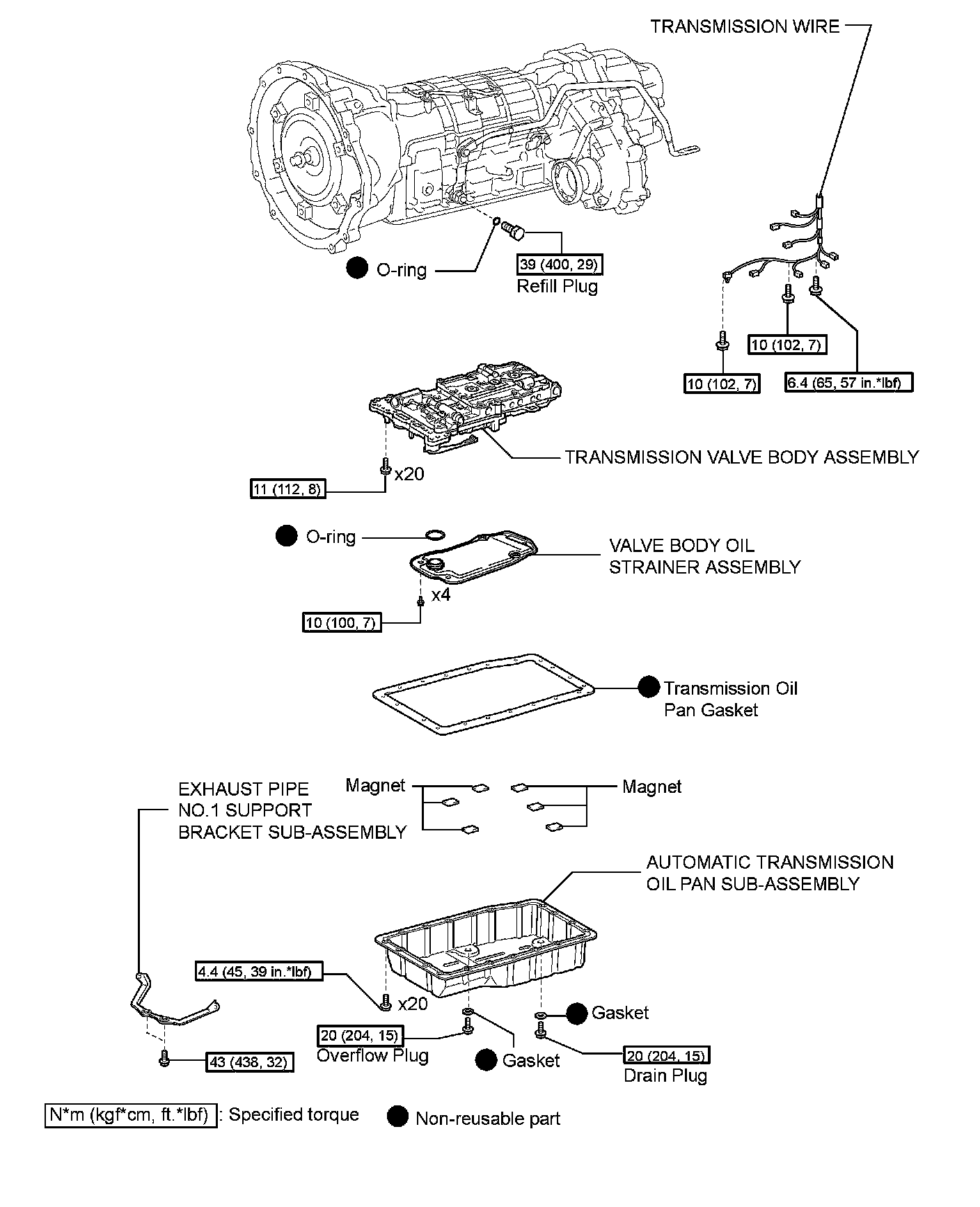 TRANSMISSION WIRE

O-ring

39 (400, 29)
Refill Plug

10 (102, 7)

10 (102, 7)

6.4 (65, 57 in.*lbf)

TRANSMISSION VALVE BODY ASSEMBLY

x20

11 (112, 8)

O-ring

VALVE BODY OIL STRAINER ASSEMBLY

x4

10 (100, 7)

Transmission Oil Pan Gasket

EXHAUST PIPE NO.1 SUPPORT BRACKET SUB-ASSEMBLY

Magnet

Magnet

AUTOMATIC TRANSMISSION OIL PAN SUB-ASSEMBLY

4.4 (45, 39 in.*lbf)

x20

Gasket

20 (204, 15)
Overflow Plug

Gasket

20 (204, 15)
Drain Plug

43 (438, 32)

N*m (kgf*cm, ft.*lbf) : Specified torque

Non-reusable part