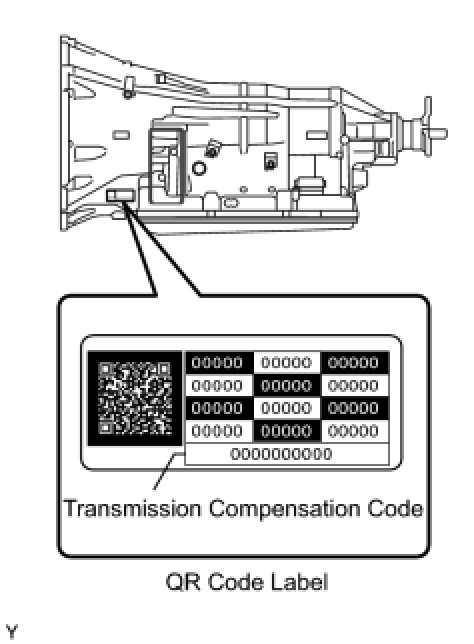 | 00000 | 00000 | 00000 |
|---|---|---|
| 00000 | 00000 | 00000 |
| 00000 | 00000 | 00000 |
| 00000 | 00000 | 00000 |

0000000000

Transmission Compensation Code

QR Code Label

Y