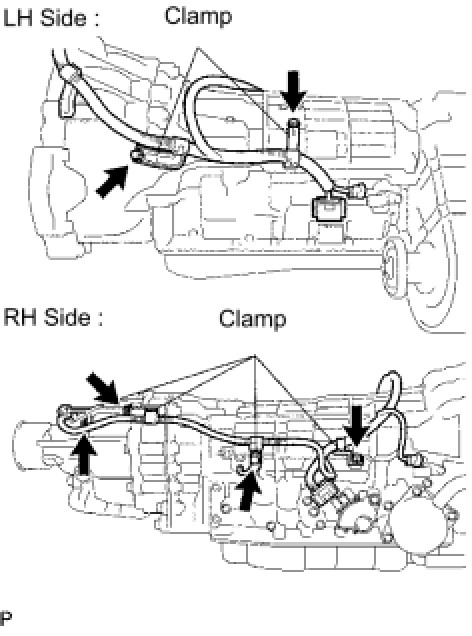 LH Side :

Clamp

RH Side :

Clamp

P