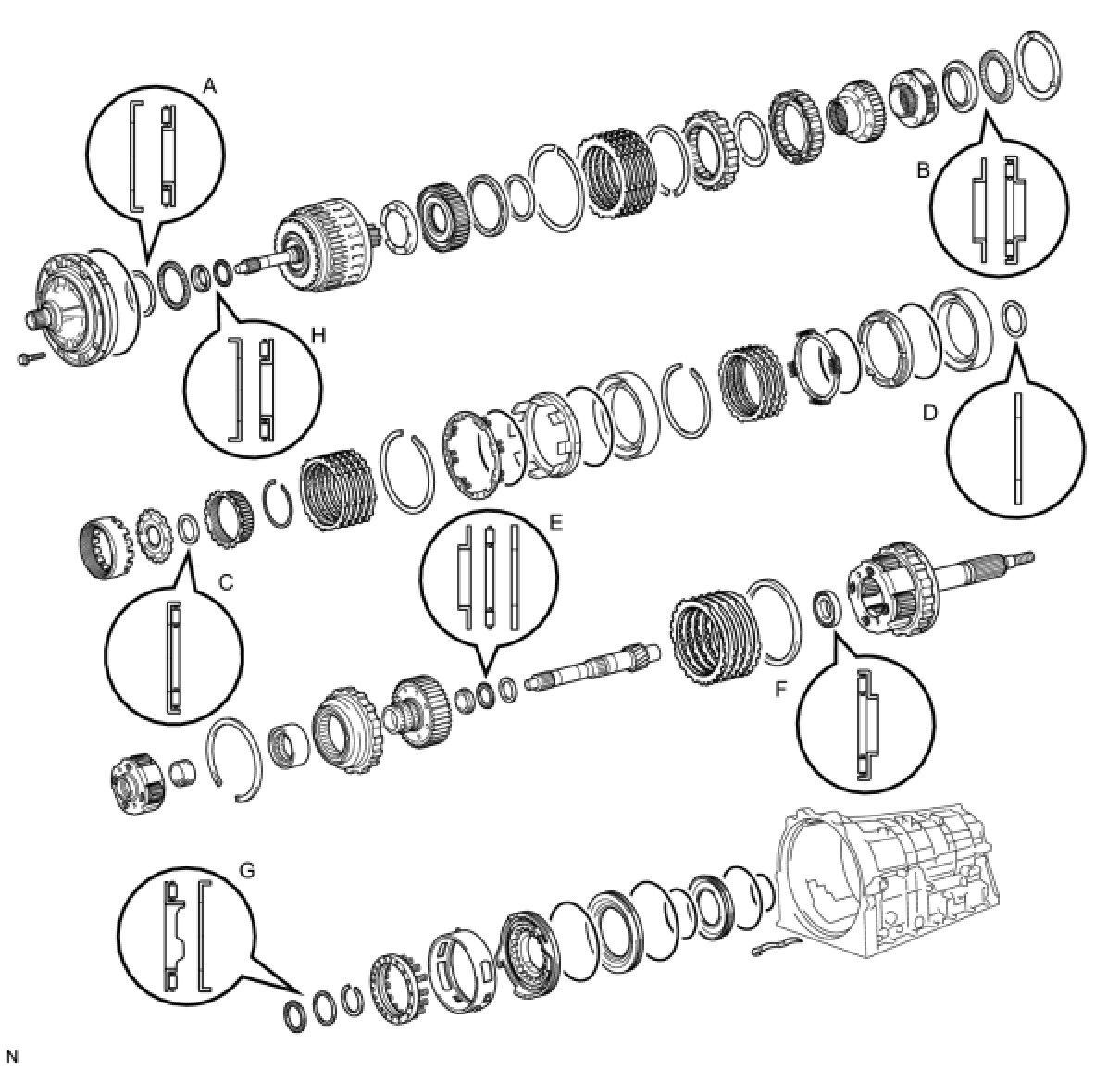 A
B
H
D
E
C
F
G
N