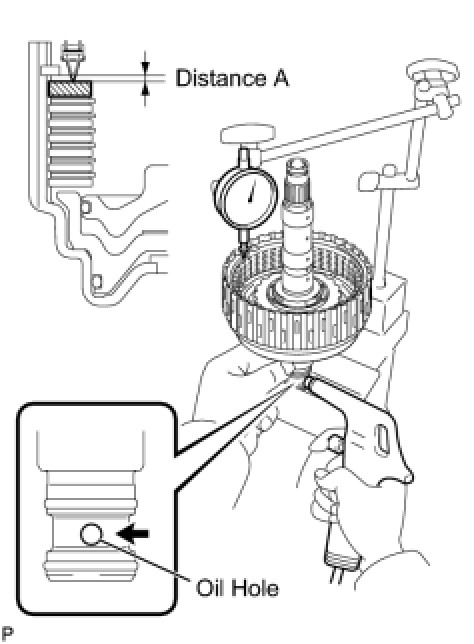 Distance A

Oil Hole

P