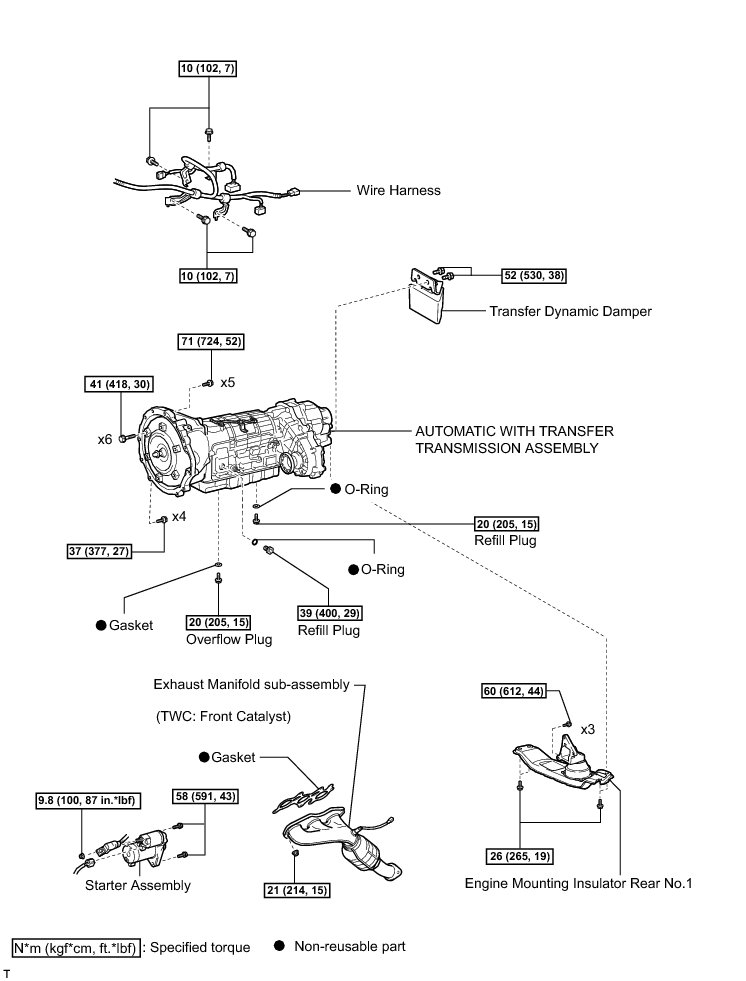 10 (102, 7)

Wire Harness

10 (102, 7)

52 (530, 38)

Transfer Dynamic Damper

71 (724, 52)

x5

41 (418, 30)

x6

AUTOMATIC WITH TRANSFER TRANSMISSION ASSEMBLY

● O-Ring

x4

20 (205, 15)

Refill Plug

37 (377, 27)

● O-Ring

● Gasket

20 (205, 15)

Overflow Plug

39 (400, 29)

Refill Plug

Exhaust Manifold sub-assembly

(TWC: Front Catalyst)

60 (612, 44)

x3

● Gasket

9.8 (100, 87 in.*lbf)

58 (591, 43)

Starter Assembly

21 (214, 15)

26 (265, 19)

Engine Mounting Insulator Rear No.1

N*m (kgf*cm, ft.*lbf) : Specified torque ● Non-reusable part

T