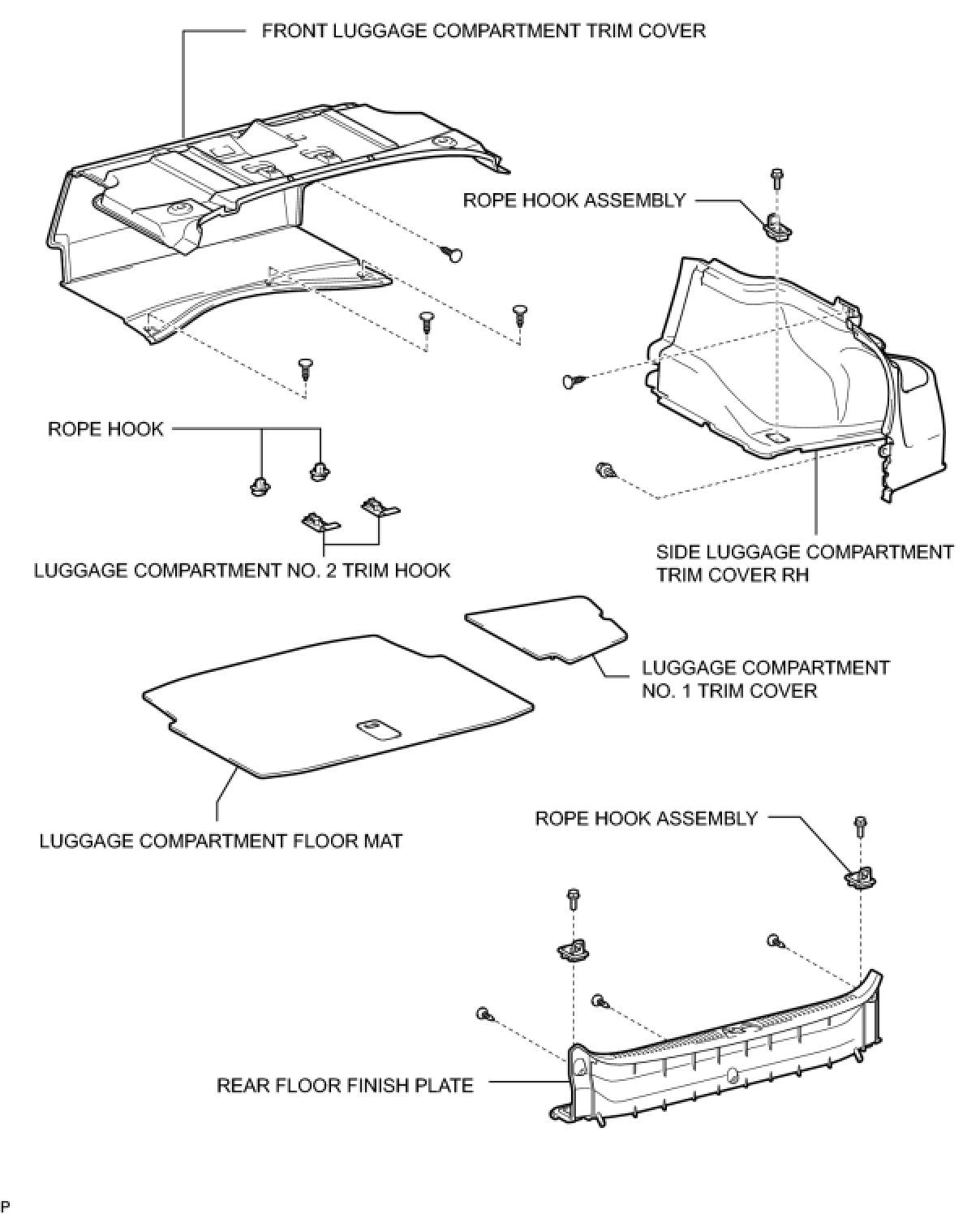 FRONT LUGGAGE COMPARTMENT TRIM COVER

ROPE HOOK ASSEMBLY

ROPE HOOK

LUGGAGE COMPARTMENT NO. 2 TRIM HOOK

SIDE LUGGAGE COMPARTMENT TRIM COVER RH

LUGGAGE COMPARTMENT NO. 1 TRIM COVER

LUGGAGE COMPARTMENT FLOOR MAT

ROPE HOOK ASSEMBLY

REAR FLOOR FINISH PLATE

P