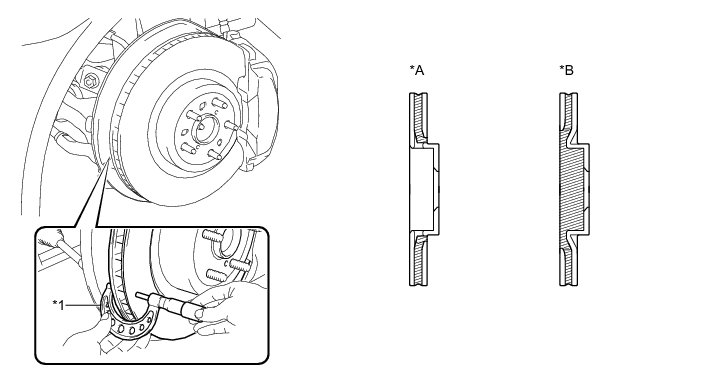 *1

*A

*B