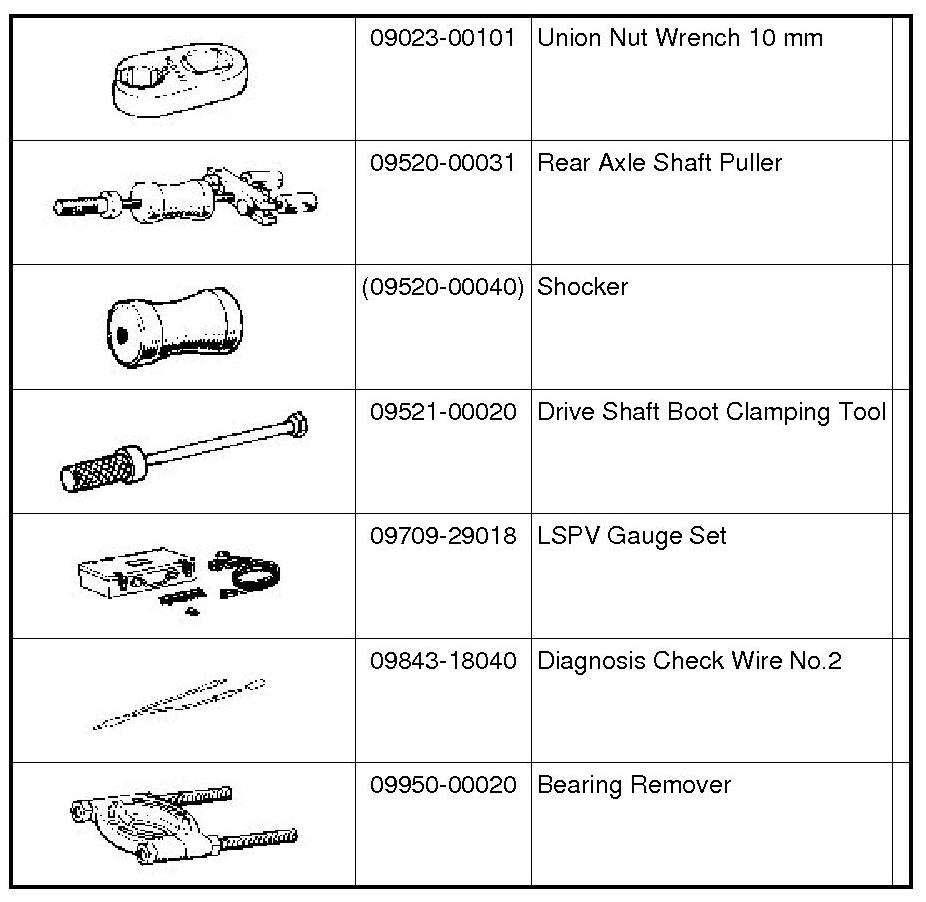 | | | | |
|---|---|---|---|
| | 09023-00101 | Union Nut Wrench 10 mm | |
| | 09520-00031 | Rear Axle Shaft Puller | |
| | (09520-00040) | Shocker | |
| | 09521-00020 | Drive Shaft Boot Clamping Tool | |
| | 09709-29018 | LSPV Gauge Set | |
| | 09843-18040 | Diagnosis Check Wire No.2 | |
| | 09950-00020 | Bearing Remover | |