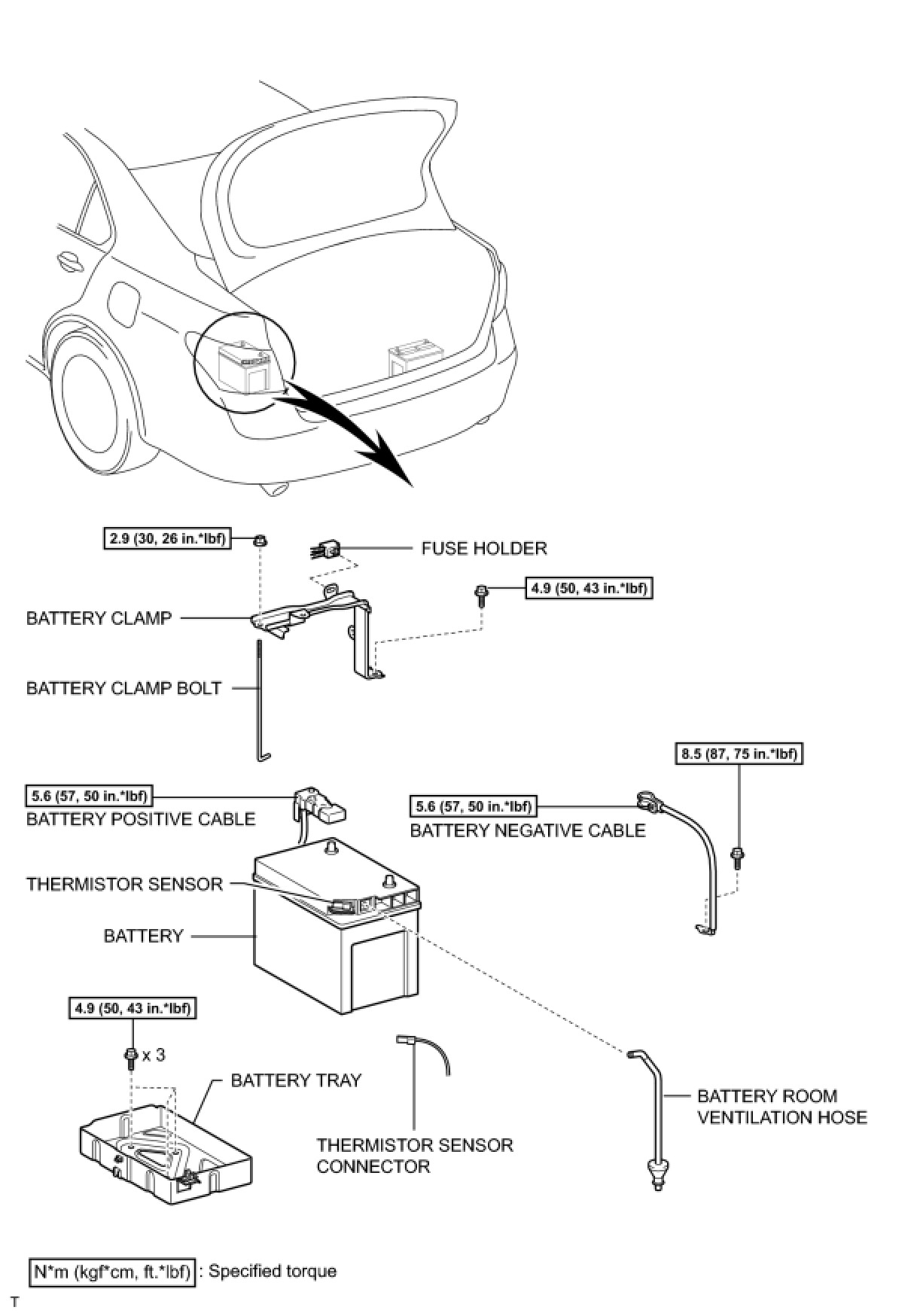 2.9 (30, 26 in.*lbf)

FUSE HOLDER

4.9 (50, 43 in.*lbf)

BATTERY CLAMP

BATTERY CLAMP BOLT

8.5 (87, 75 in.*lbf)

5.6 (57, 50 in.*lbf)

BATTERY POSITIVE CABLE

5.6 (57, 50 in.*lbf)

BATTERY NEGATIVE CABLE

THERMISTOR SENSOR

BATTERY

4.9 (50, 43 in.*lbf)

x 3

BATTERY TRAY

THERMISTOR SENSOR CONNECTOR

BATTERY ROOM VENTILATION HOSE

N*m (kgf*cm, ft.*lbf) : Specified torque

T