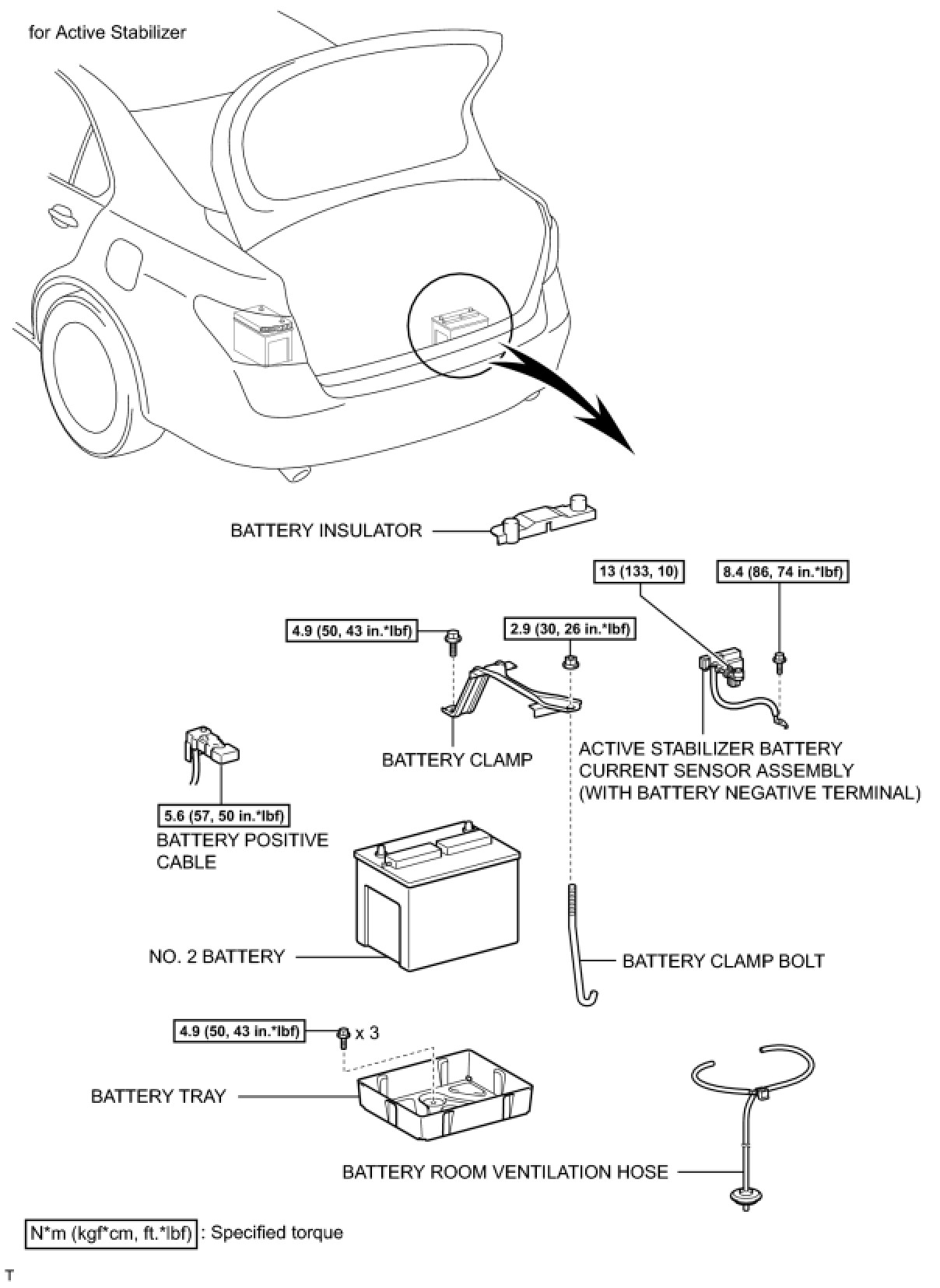 for Active Stabilizer

BATTERY INSULATOR

13 (133, 10)

8.4 (86, 74 in.*lbf)

4.9 (50, 43 in.*lbf)

2.9 (30, 26 in.*lbf)

BATTERY CLAMP

ACTIVE STABILIZER BATTERY CURRENT SENSOR ASSEMBLY (WITH BATTERY NEGATIVE TERMINAL)

5.6 (57, 50 in.*lbf)

BATTERY POSITIVE CABLE

NO. 2 BATTERY

BATTERY CLAMP BOLT

4.9 (50, 43 in.*lbf)

x 3

BATTERY TRAY

BATTERY ROOM VENTILATION HOSE

N*m (kgf*cm, ft.*lbf) : Specified torque

T