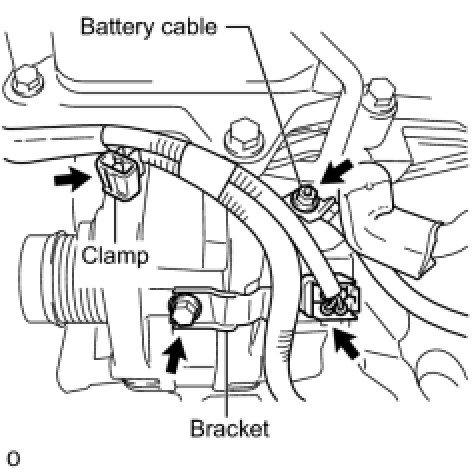 Battery cable

Clamp

Bracket

O