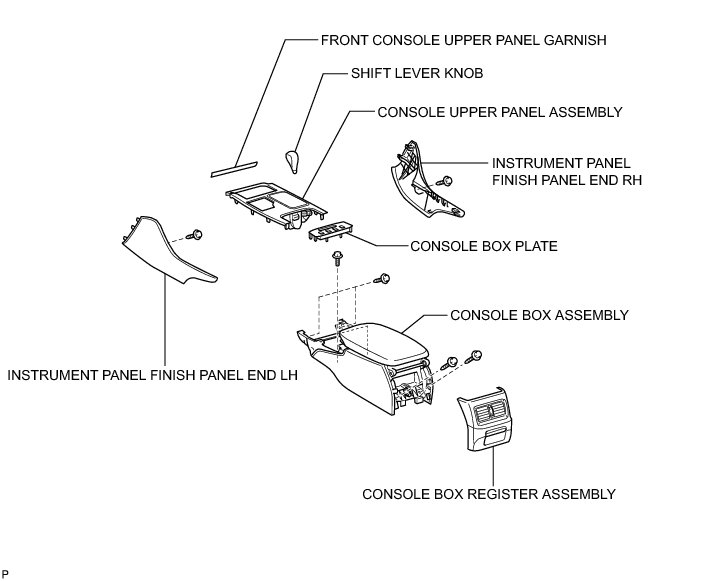 FRONT CONSOLE UPPER PANEL GARNISH

SHIFT LEVER KNOB

CONSOLE UPPER PANEL ASSEMBLY

INSTRUMENT PANEL FINISH PANEL END RH

CONSOLE BOX PLATE

CONSOLE BOX ASSEMBLY

INSTRUMENT PANEL FINISH PANEL END LH

CONSOLE BOX REGISTER ASSEMBLY

P