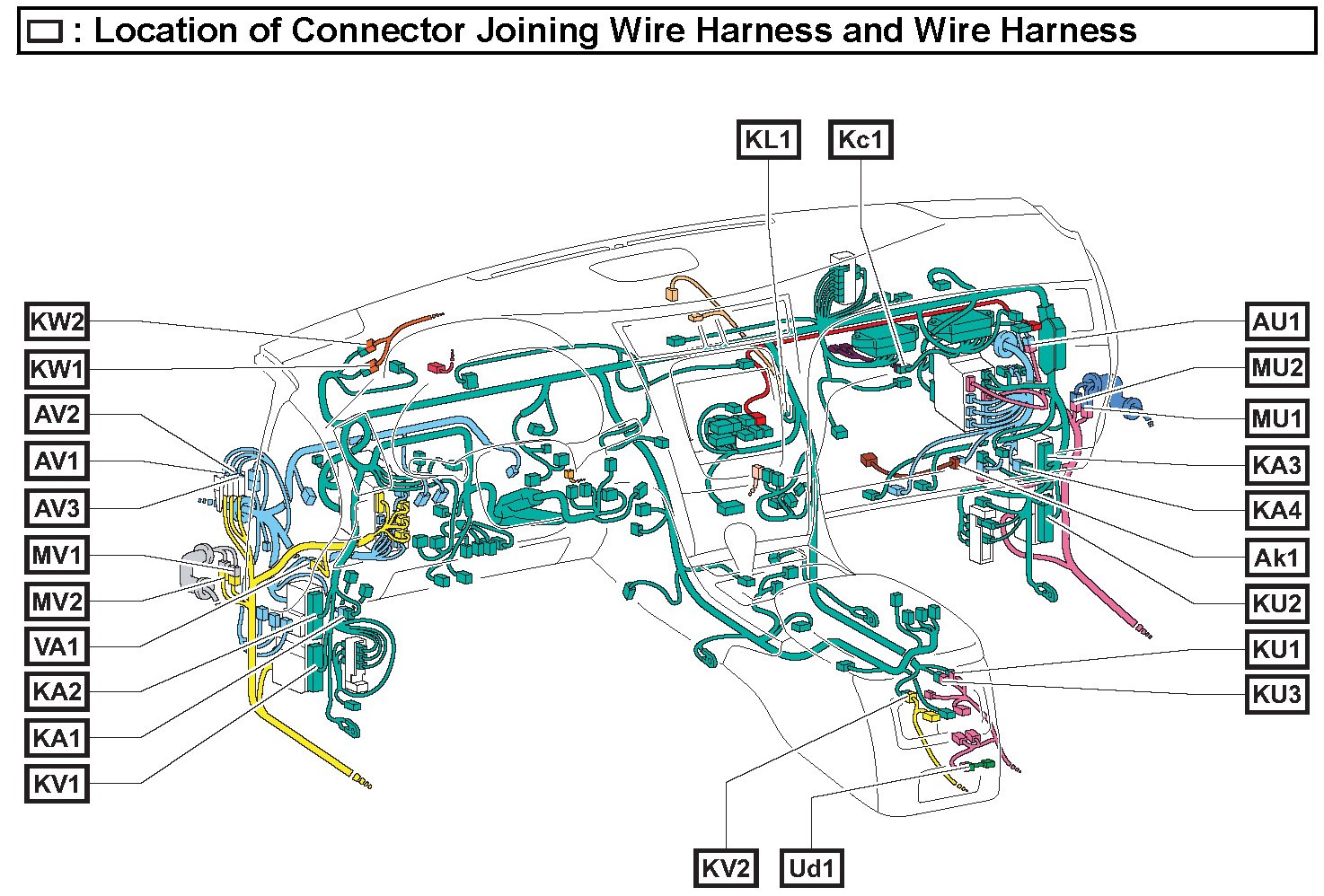 : Location of Connector Joining Wire Harness and Wire Harness

KL1
Kc1

KW2
KW1
AV2
AV1
AV3
MV1
MV2
VA1
KA2
KA1
KV1

AU1
MU2
MU1
KA3
KA4
Ak1
KU2
KU1
KU3

KV2
Ud1