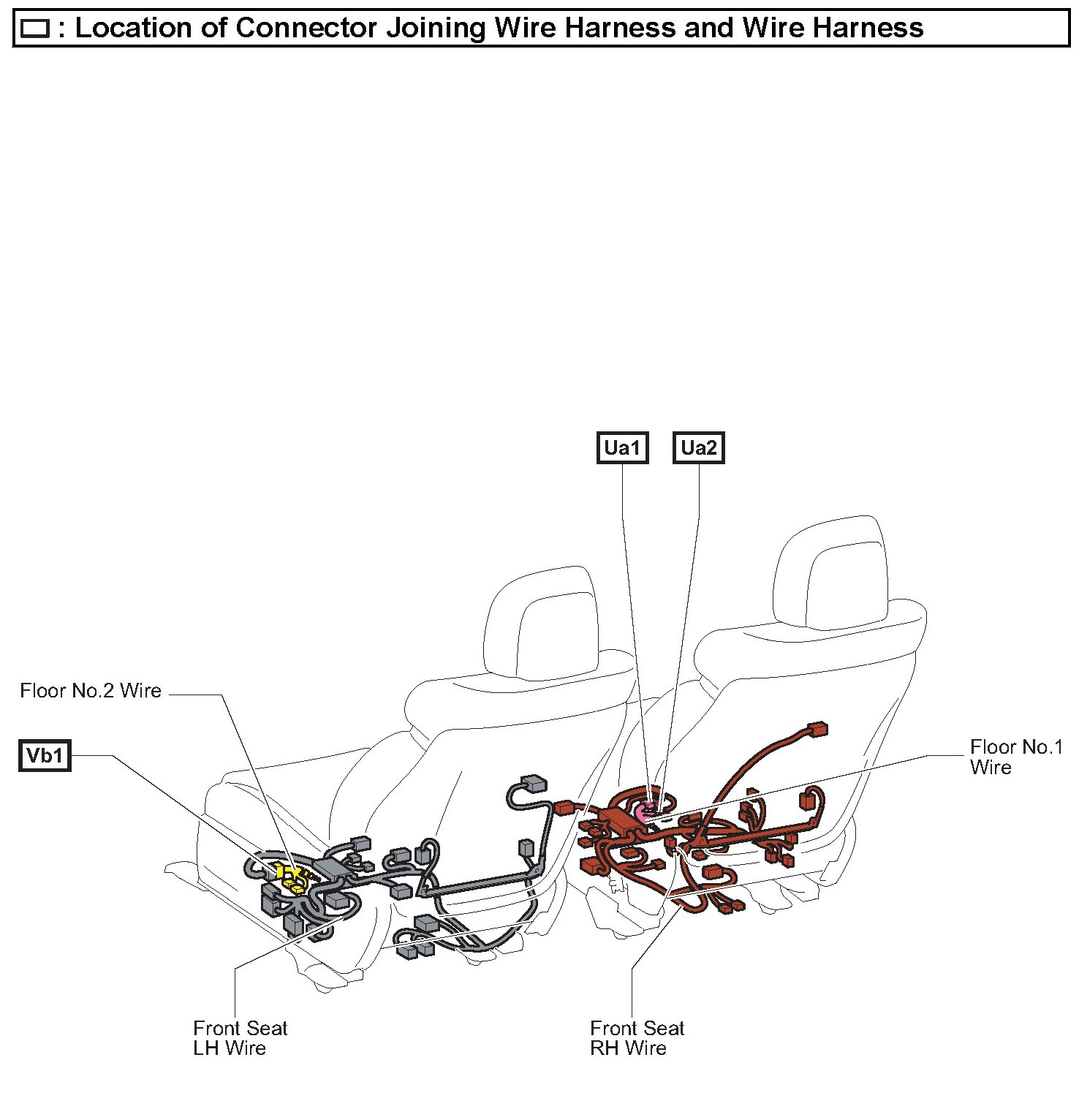 : Location of Connector Joining Wire Harness and Wire Harness

Ua1
Ua2

Floor No.2 Wire

Vb1

Floor No.1 Wire

Front Seat LH Wire

Front Seat RH Wire