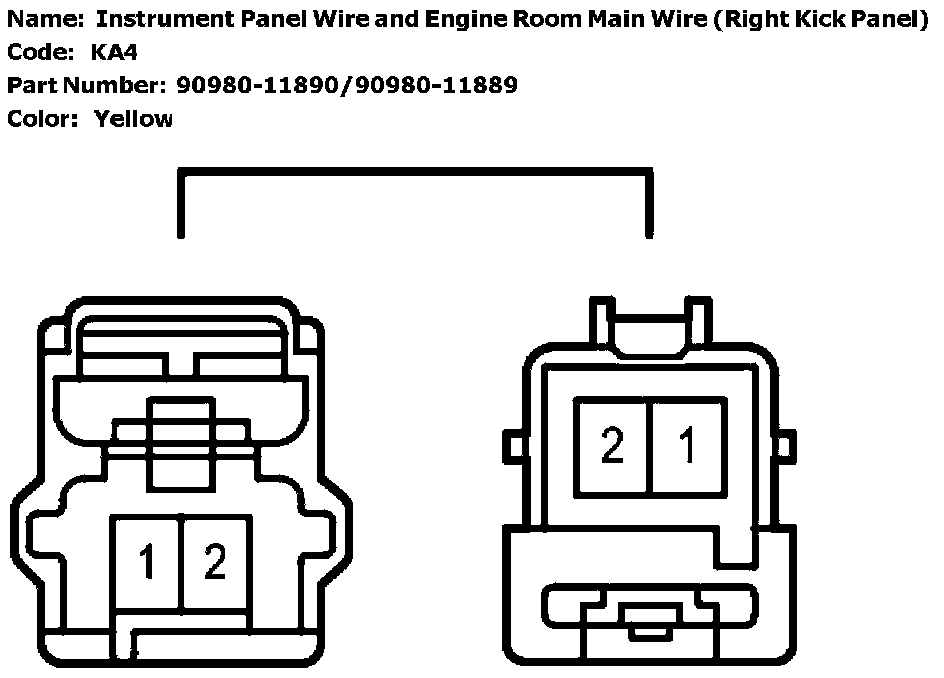 Name: Instrument Panel Wire and Engine Room Main Wire (Right Kick Panel)
Code: KA4
Part Number: 90980-11890/90980-11889
Color: Yellow

1 2

2 1