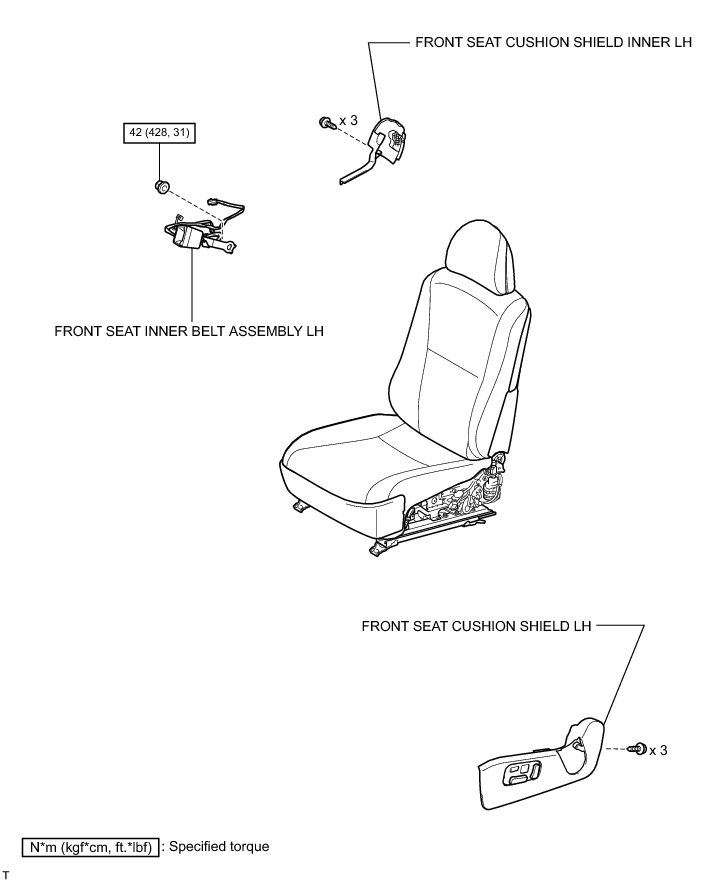 FRONT SEAT CUSHION SHIELD INNER LH

x 3

42 (428, 31)

FRONT SEAT INNER BELT ASSEMBLY LH

FRONT SEAT CUSHION SHIELD LH

x 3

N*m (kgf*cm, ft.*lbf) : Specified torque

T