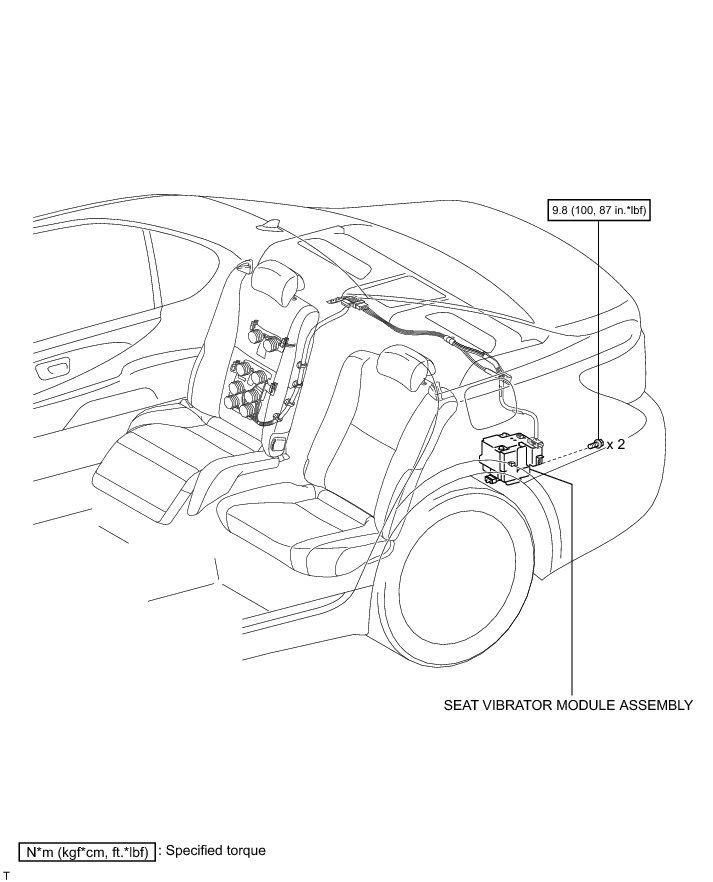 9.8 (100, 87 in.*lbf)

x 2

SEAT VIBRATOR MODULE ASSEMBLY

N*m (kgf*cm, ft.*lbf) : Specified torque

T