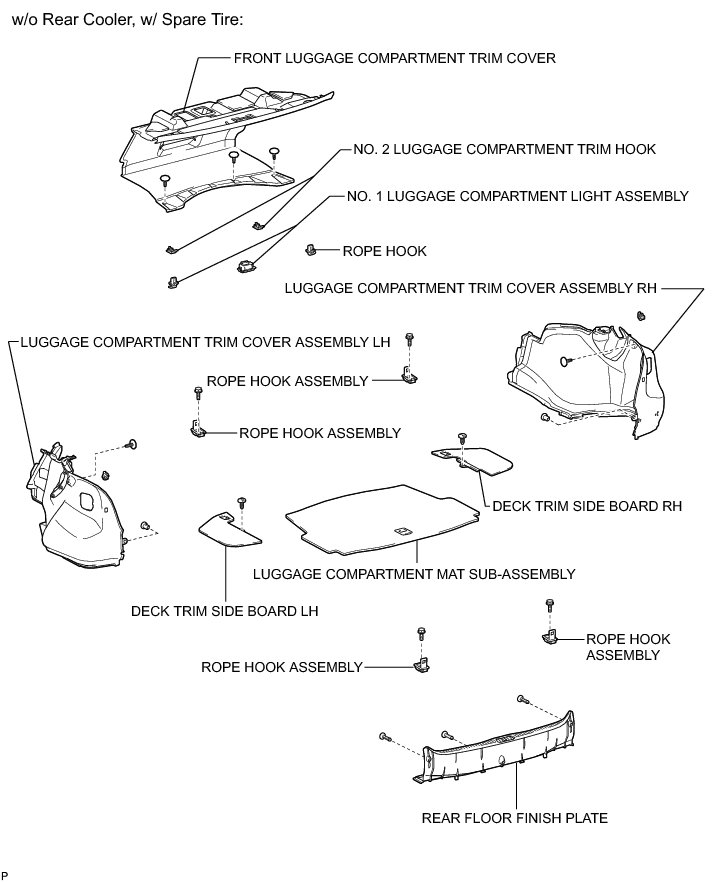 w/o Rear Cooler, w/ Spare Tire:

FRONT LUGGAGE COMPARTMENT TRIM COVER

NO. 2 LUGGAGE COMPARTMENT TRIM HOOK

NO. 1 LUGGAGE COMPARTMENT LIGHT ASSEMBLY

ROPE HOOK

LUGGAGE COMPARTMENT TRIM COVER ASSEMBLY RH

LUGGAGE COMPARTMENT TRIM COVER ASSEMBLY LH

ROPE HOOK ASSEMBLY

ROPE HOOK ASSEMBLY

DECK TRIM SIDE BOARD RH

LUGGAGE COMPARTMENT MAT SUB-ASSEMBLY

DECK TRIM SIDE BOARD LH

ROPE HOOK ASSEMBLY

ROPE HOOK ASSEMBLY

REAR FLOOR FINISH PLATE

P