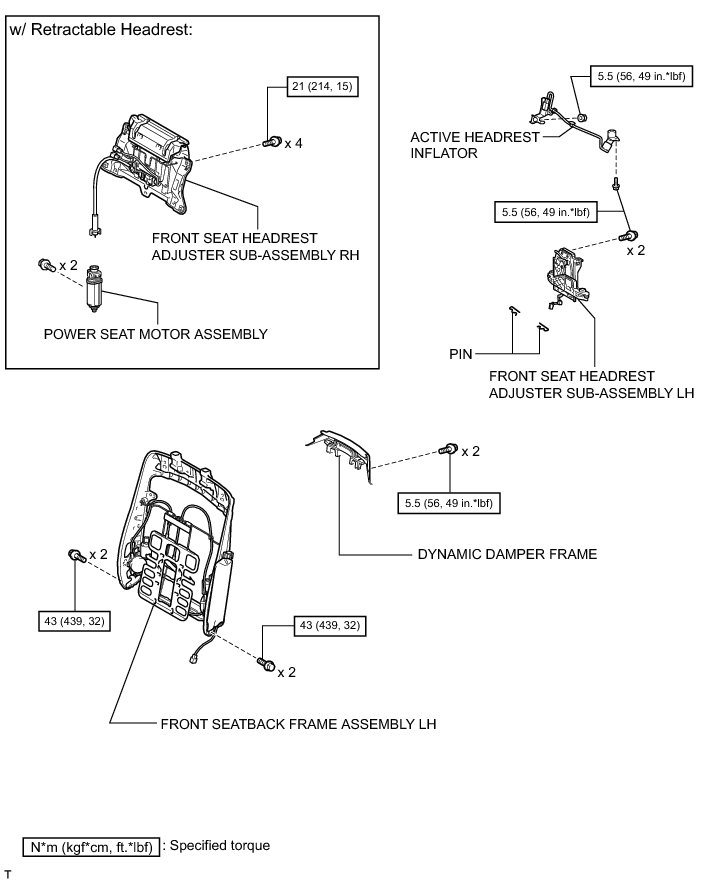 w/ Retractable Headrest:

21 (214, 15)

x 4

FRONT SEAT HEADREST ADJUSTER SUB-ASSEMBLY RH

x 2

POWER SEAT MOTOR ASSEMBLY

5.5 (56, 49 in.*lbf)

ACTIVE HEADREST INFLATOR

5.5 (56, 49 in.*lbf)

x 2

PIN

FRONT SEAT HEADREST ADJUSTER SUB-ASSEMBLY LH

x 2

5.5 (56, 49 in.*lbf)

DYNAMIC DAMPER FRAME

x 2

43 (439, 32)

43 (439, 32)

x 2

FRONT SEATBACK FRAME ASSEMBLY LH

N*m (kgf*cm, ft.*lbf) : Specified torque

T