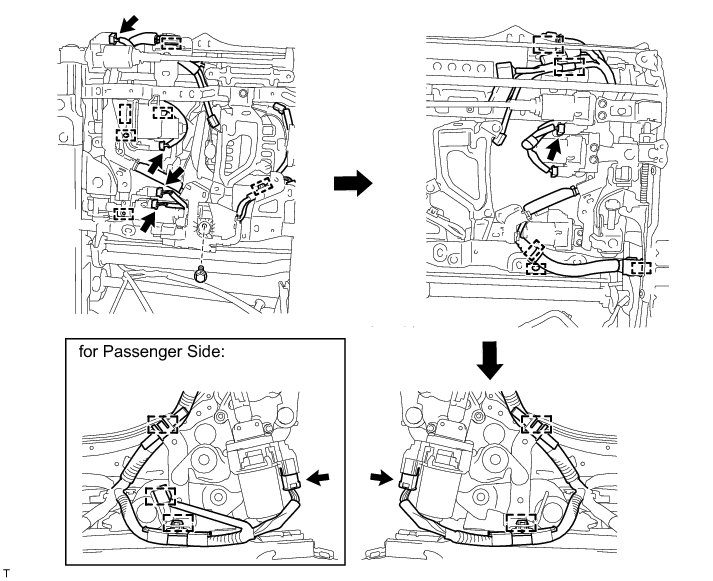 for Passenger Side:

T