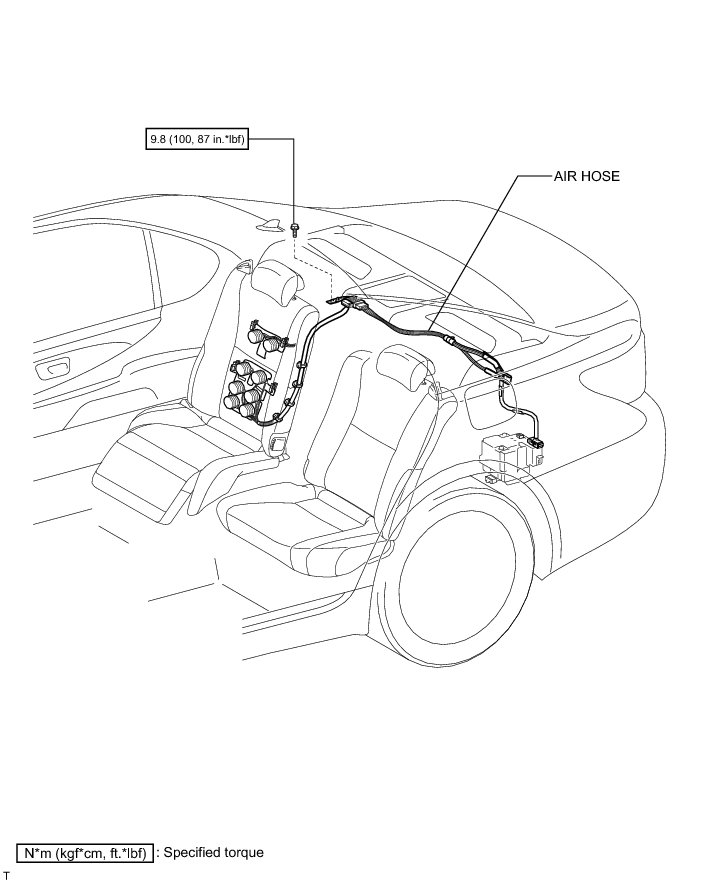 9.8 (100, 87 in.*lbf)

AIR HOSE

N*m (kgf*cm, ft.*lbf) : Specified torque

T