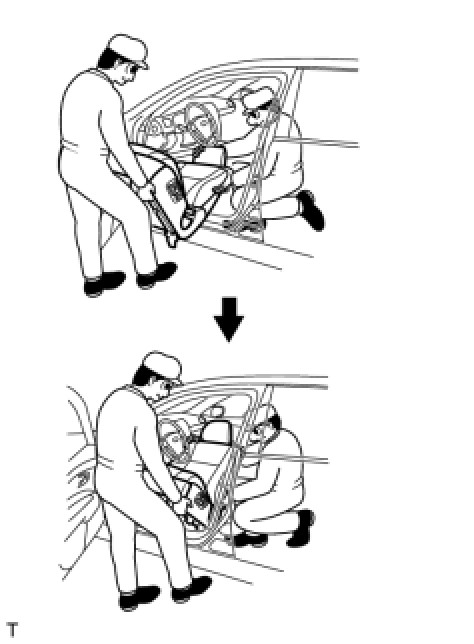 T