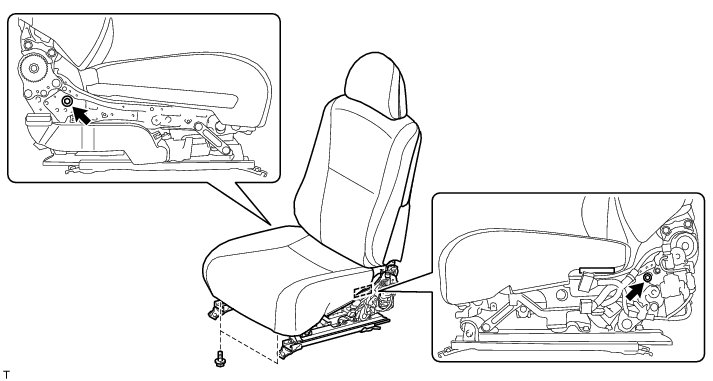 T