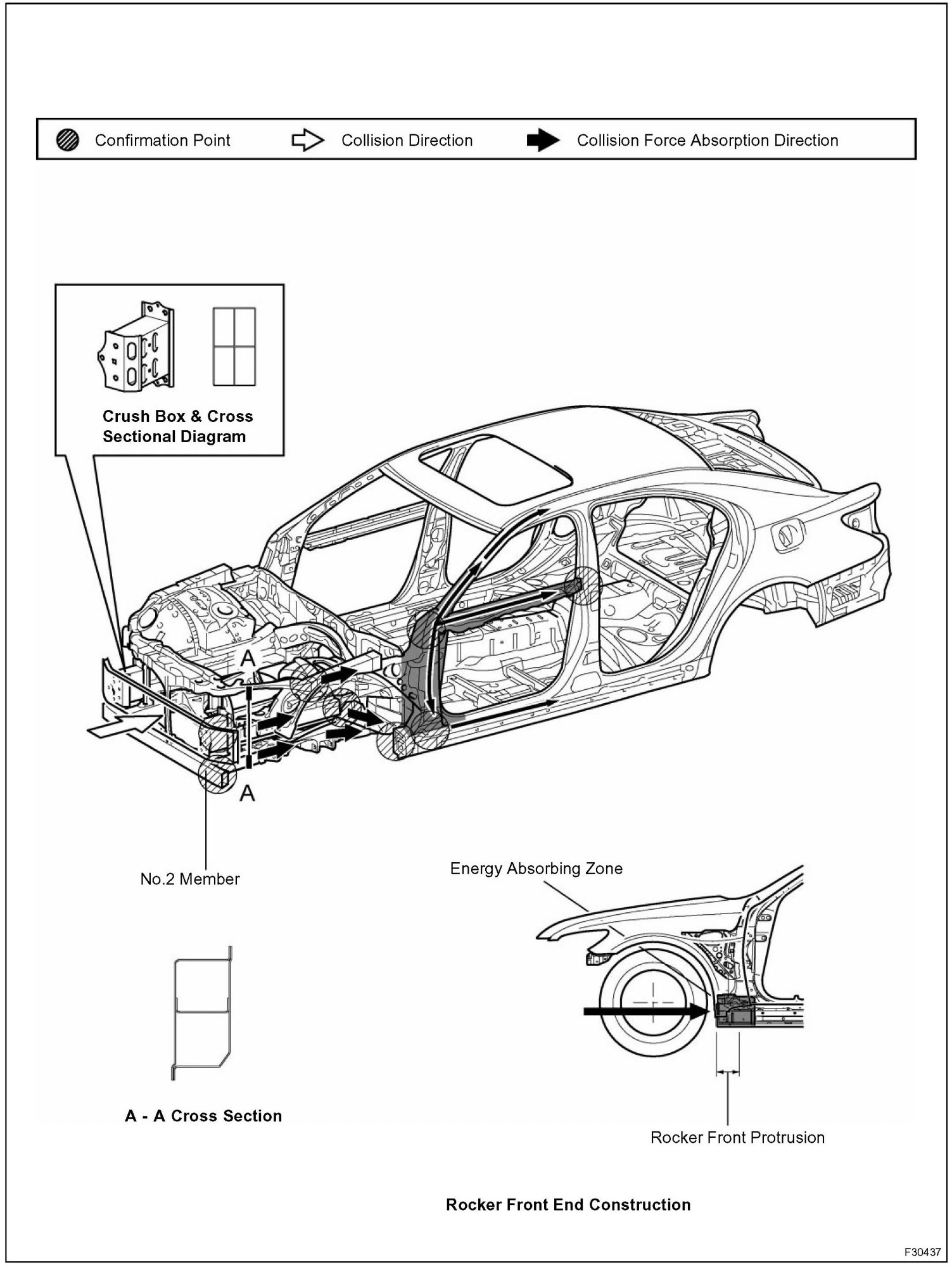 Confirmation Point Collision Direction Collision Force Absorption Direction

Crush Box & Cross Sectional Diagram

A

A

No.2 Member

Energy Absorbing Zone

A - A Cross Section

Rocker Front Protrusion

Rocker Front End Construction

F30437