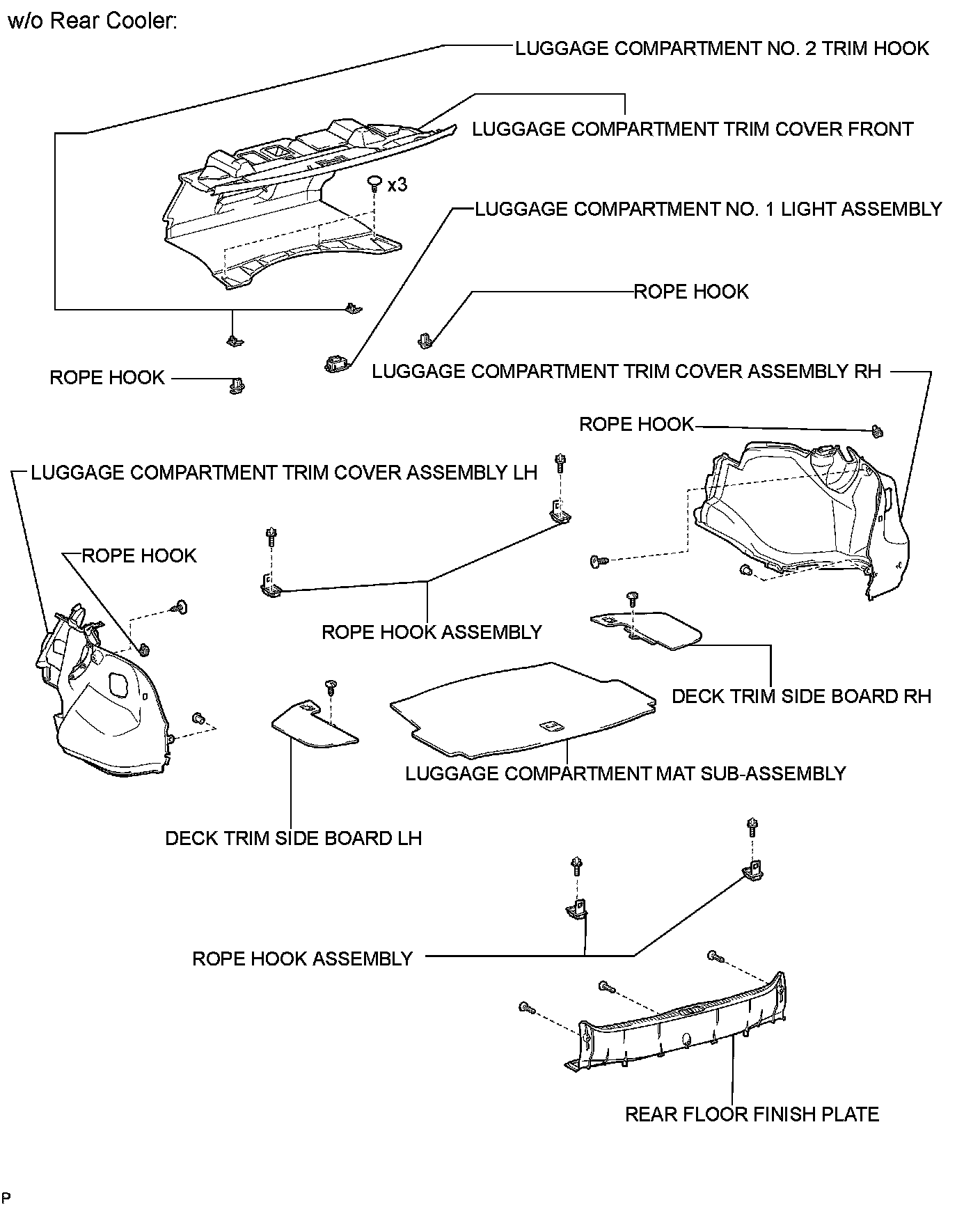 w/o Rear Cooler:

LUGGAGE COMPARTMENT NO. 2 TRIM HOOK

LUGGAGE COMPARTMENT TRIM COVER FRONT

x3

LUGGAGE COMPARTMENT NO. 1 LIGHT ASSEMBLY

ROPE HOOK

ROPE HOOK

LUGGAGE COMPARTMENT TRIM COVER ASSEMBLY RH

ROPE HOOK

LUGGAGE COMPARTMENT TRIM COVER ASSEMBLY LH

ROPE HOOK

ROPE HOOK ASSEMBLY

DECK TRIM SIDE BOARD RH

LUGGAGE COMPARTMENT MAT SUB-ASSEMBLY

DECK TRIM SIDE BOARD LH

ROPE HOOK ASSEMBLY

REAR FLOOR FINISH PLATE

P