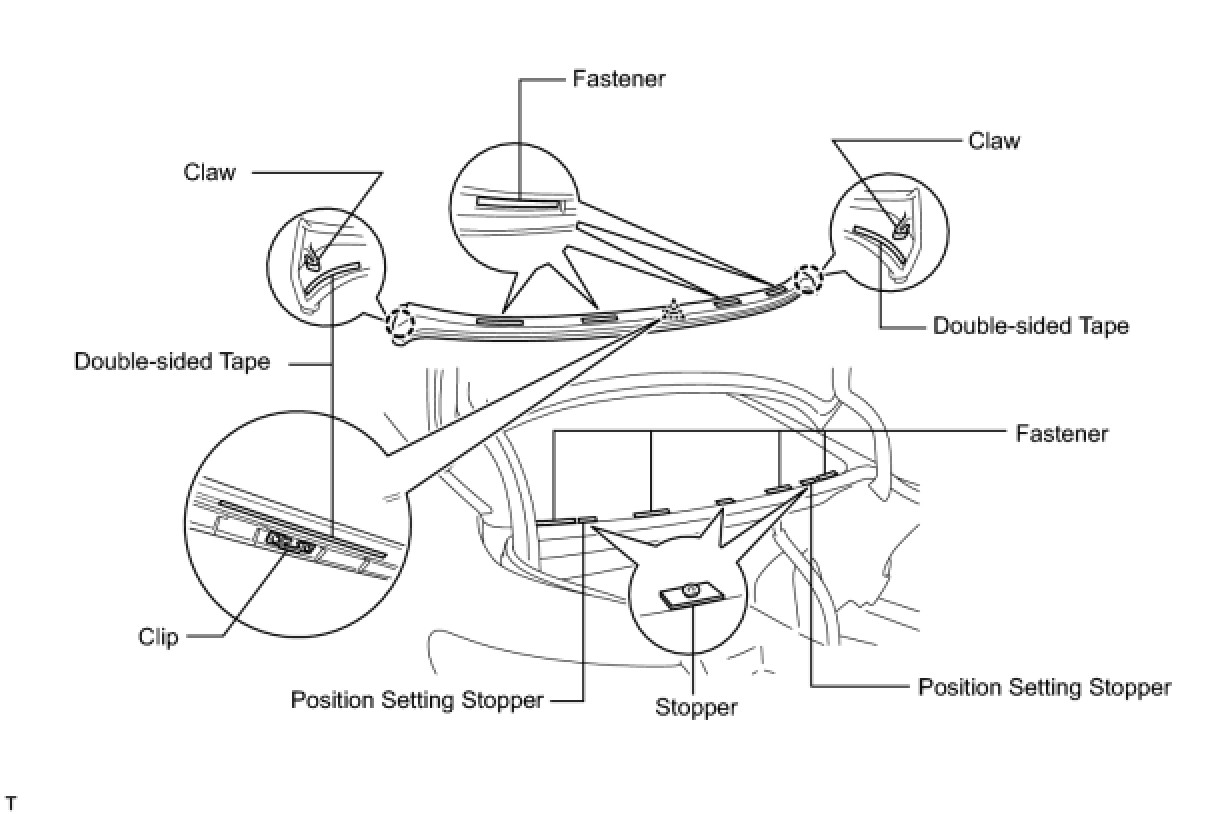 Fastener

Claw

Claw

Double-sided Tape

Double-sided Tape

Fastener

Clip

Position Setting Stopper

Stopper

Position Setting Stopper

T