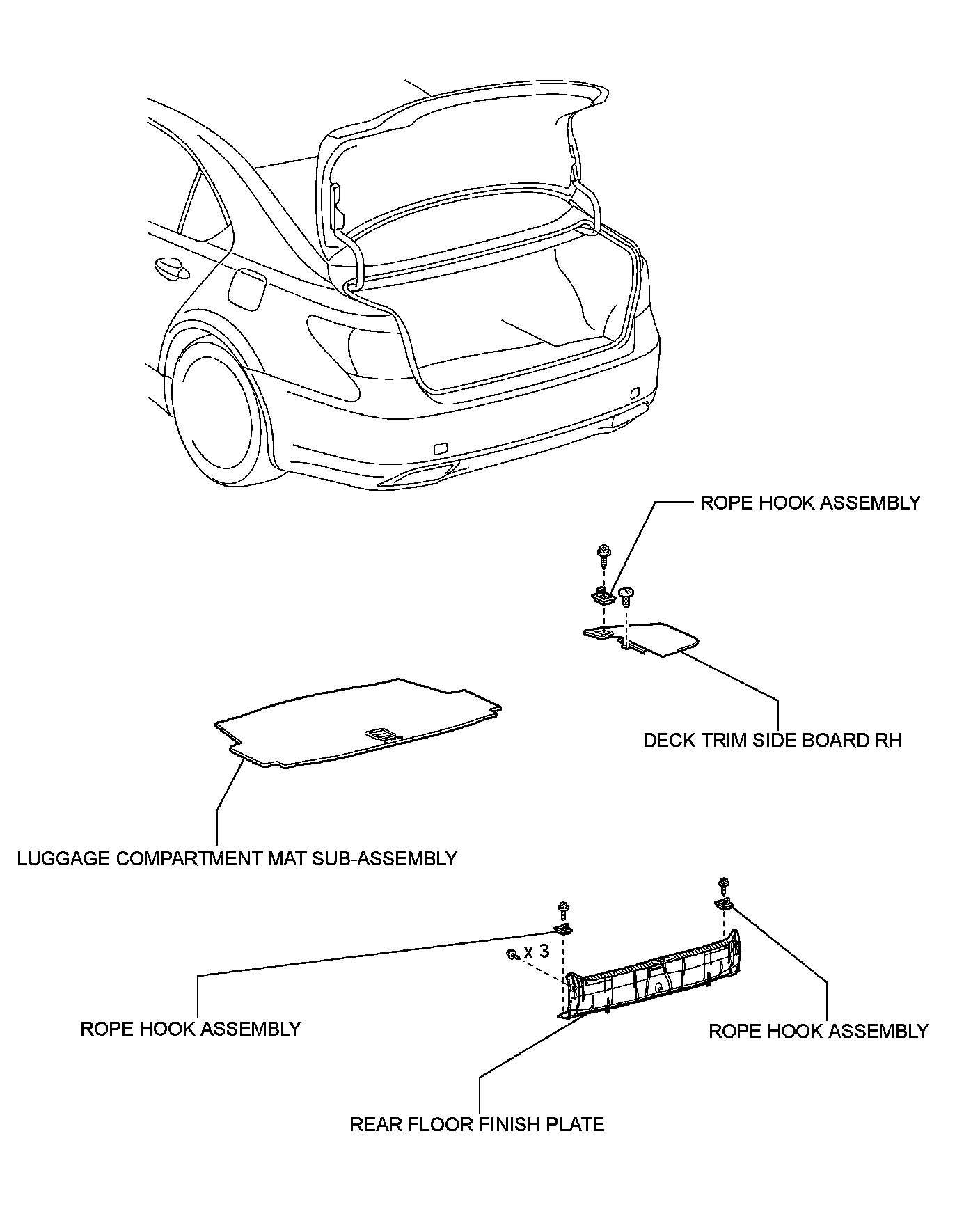 ROPE HOOK ASSEMBLY

DECK TRIM SIDE BOARD RH

LUGGAGE COMPARTMENT MAT SUB-ASSEMBLY

x 3

ROPE HOOK ASSEMBLY

ROPE HOOK ASSEMBLY

REAR FLOOR FINISH PLATE