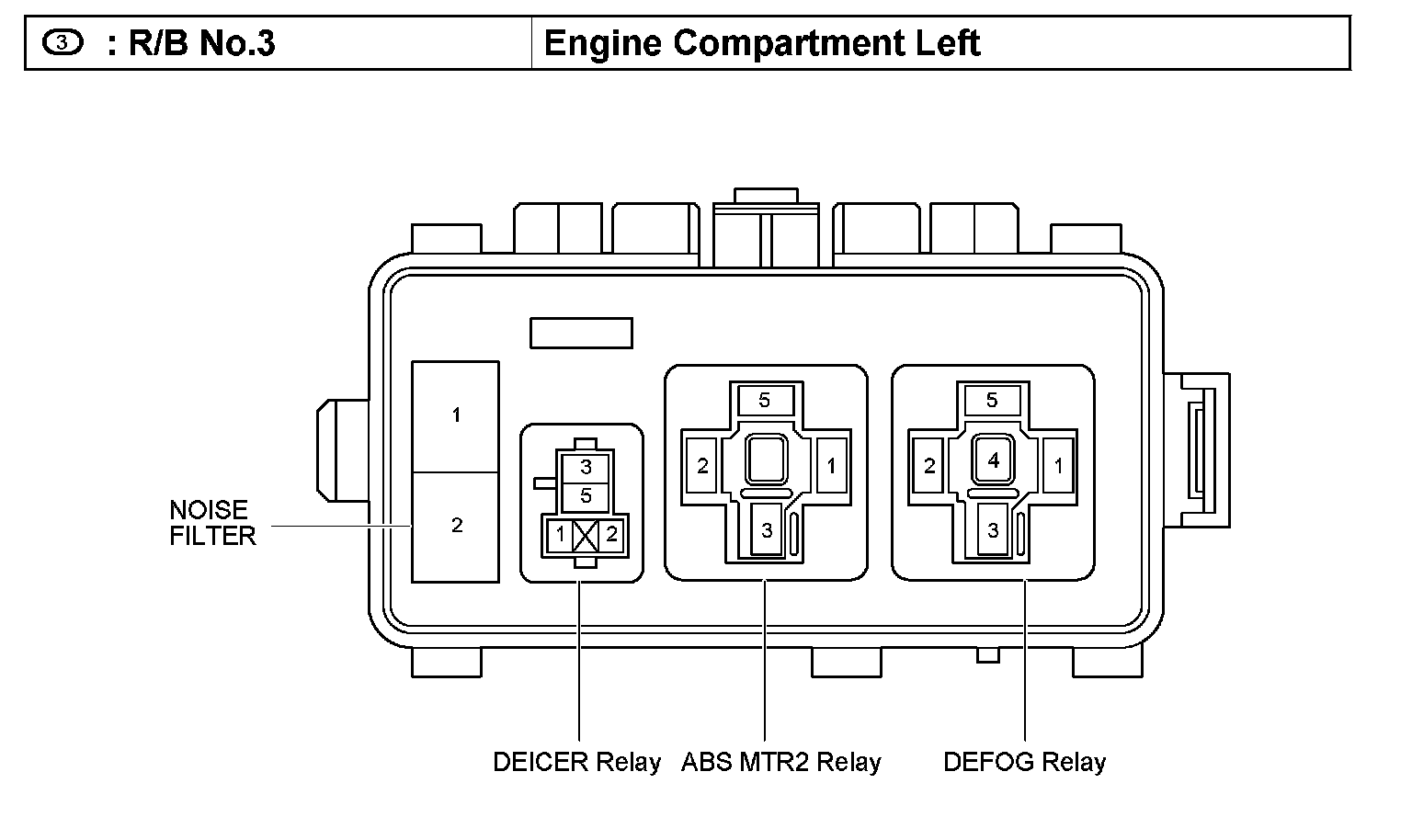 | 3 : R/B No.3 | Engine Compartment Left |
|---|---|

1
2
NOISE FILTER

3
5
1 2

5
2 1
3

5
2 4 1
3

DEICER Relay ABS MTR2 Relay DEFOG Relay