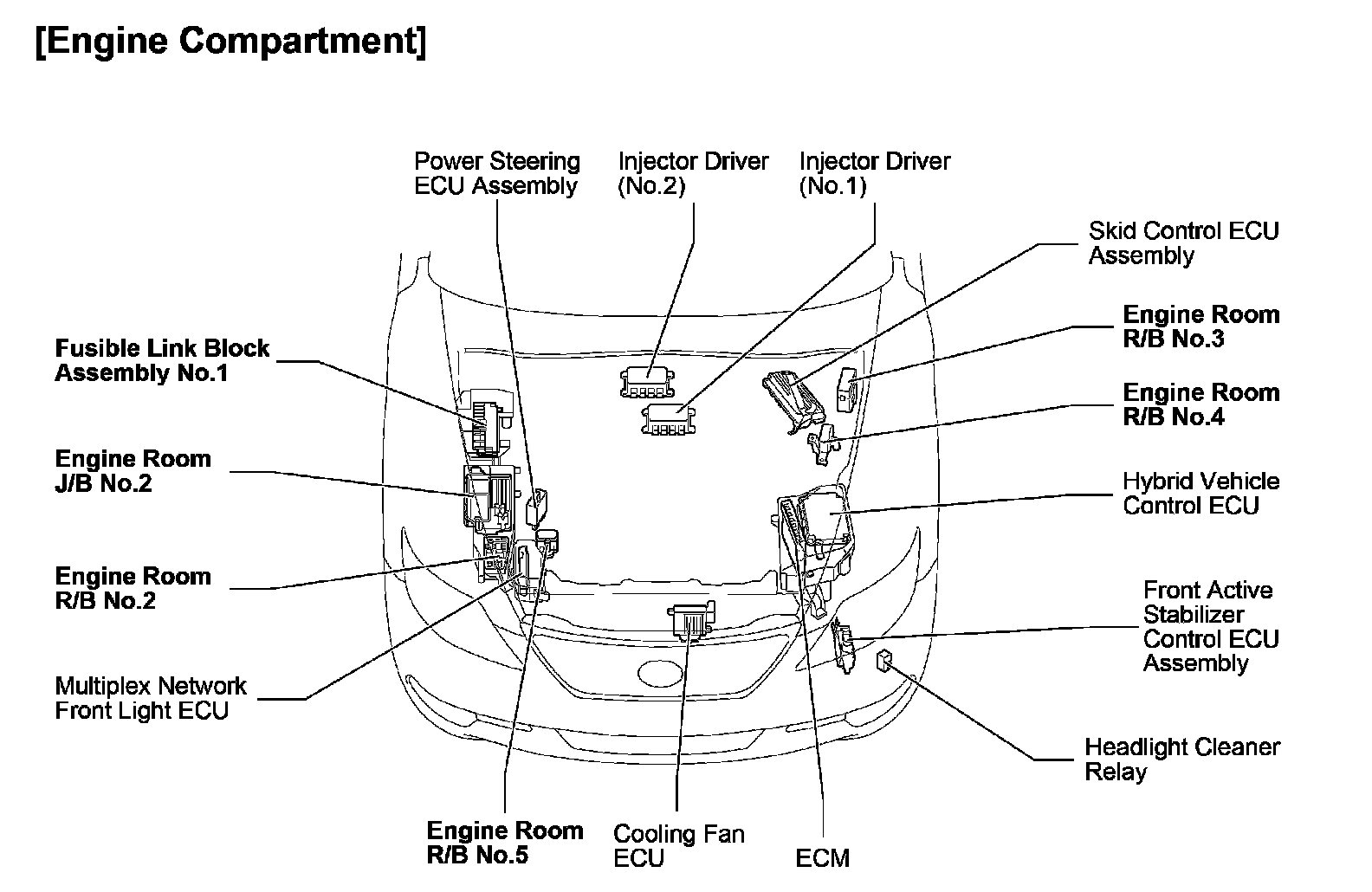 [Engine Compartment]

Power Steering ECU Assembly

Injector Driver (No.2)

Injector Driver (No.1)

Skid Control ECU Assembly

Engine Room R/B No.3

Engine Room R/B No.4

Hybrid Vehicle Control ECU

Front Active Stabilizer Control ECU Assembly

Headlight Cleaner Relay

Fusible Link Block Assembly No.1

Engine Room J/B No.2

Engine Room R/B No.2

Multiplex Network Front Light ECU

Engine Room R/B No.5

Cooling Fan ECU

ECM