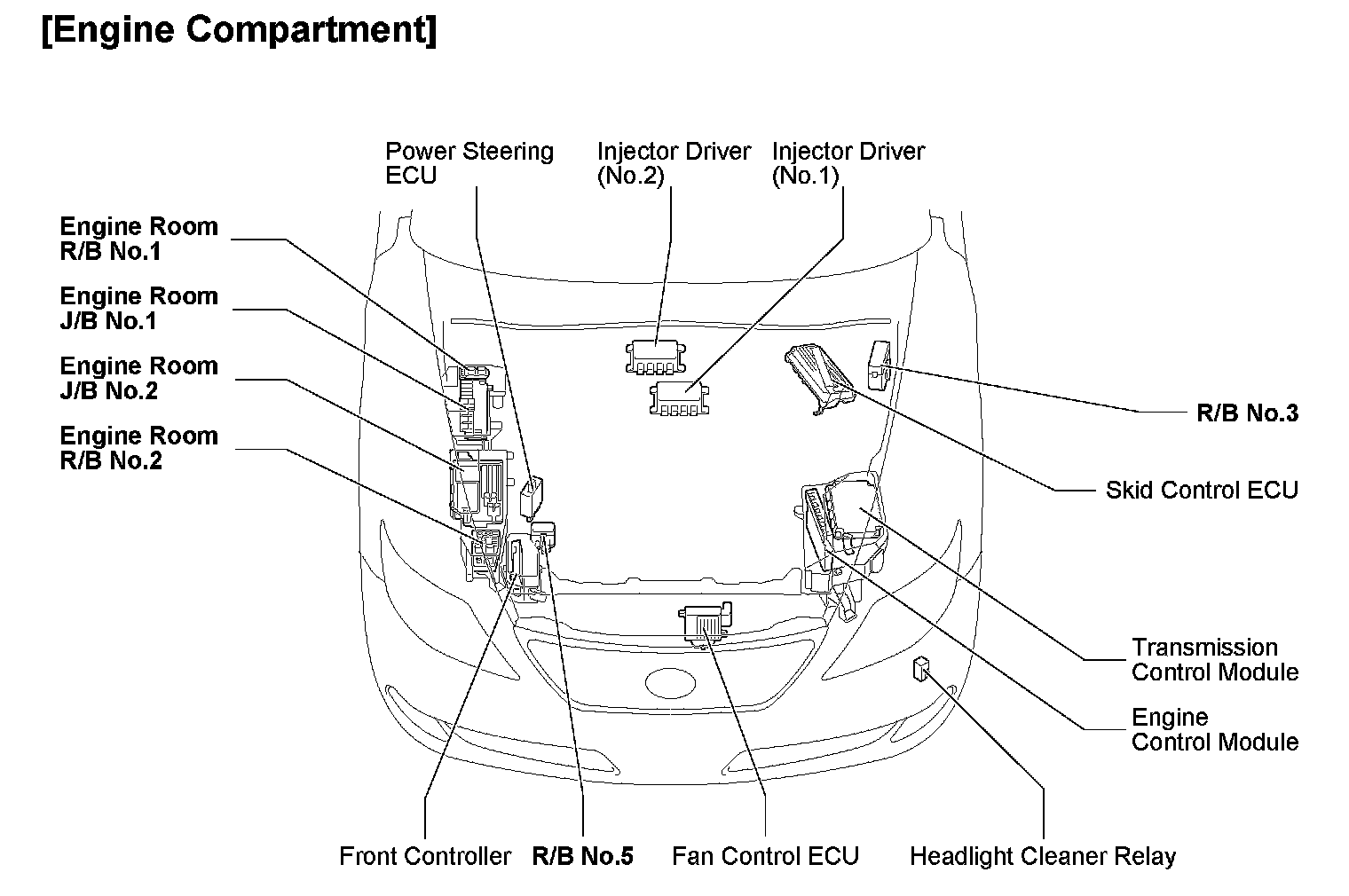 [Engine Compartment]

Power Steering ECU

Injector Driver (No.2)

Injector Driver (No.1)

Engine Room R/B No.1

Engine Room J/B No.1

Engine Room J/B No.2

Engine Room R/B No.2

R/B No.3

Skid Control ECU

Transmission Control Module

Engine Control Module

Front Controller

R/B No.5

Fan Control ECU

Headlight Cleaner Relay