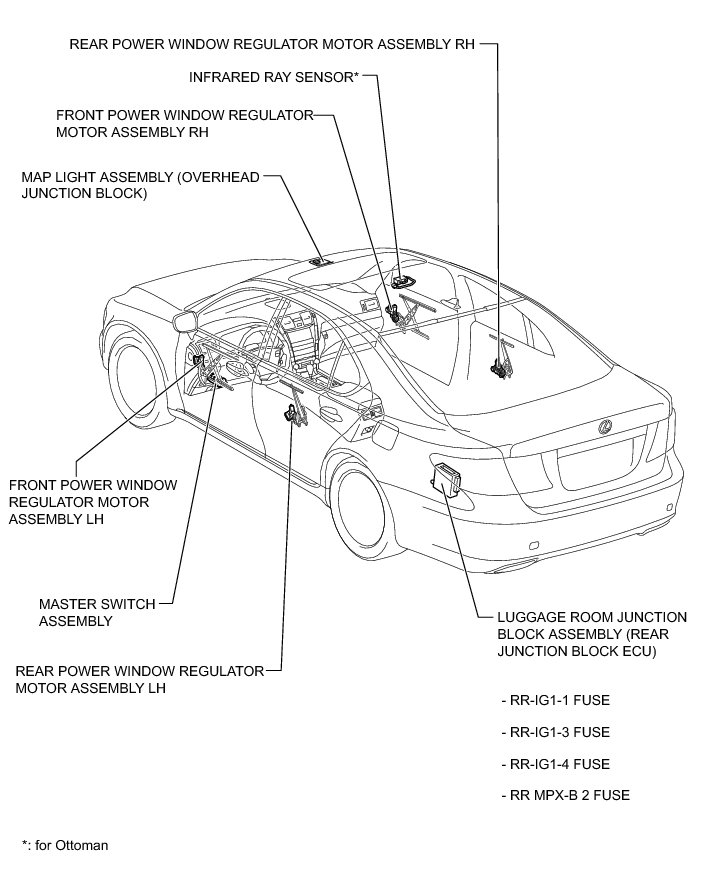 REAR POWER WINDOW REGULATOR MOTOR ASSEMBLY RH

INFRARED RAY SENSOR*

FRONT POWER WINDOW REGULATOR MOTOR ASSEMBLY RH

MAP LIGHT ASSEMBLY (OVERHEAD JUNCTION BLOCK)

FRONT POWER WINDOW REGULATOR MOTOR ASSEMBLY LH

MASTER SWITCH ASSEMBLY

REAR POWER WINDOW REGULATOR MOTOR ASSEMBLY LH

LUGGAGE ROOM JUNCTION BLOCK ASSEMBLY (REAR JUNCTION BLOCK ECU)

- RR-IG1-1 FUSE

- RR-IG1-3 FUSE

- RR-IG1-4 FUSE

- RR MPX-B 2 FUSE

*: for Ottoman