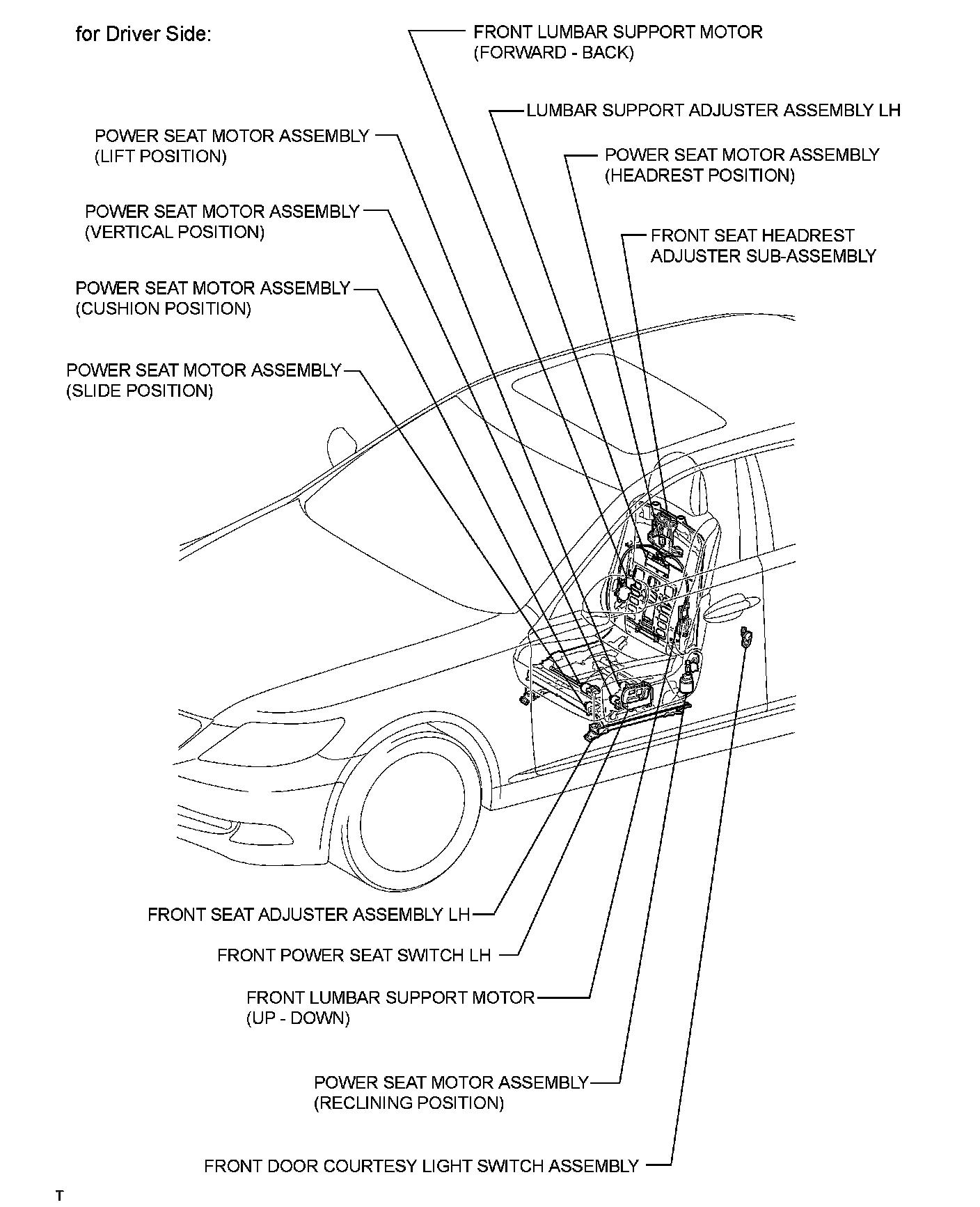 for Driver Side:

FRONT LUMBAR SUPPORT MOTOR (FORWARD - BACK)

LUMBAR SUPPORT ADJUSTER ASSEMBLY LH

POWER SEAT MOTOR ASSEMBLY (LIFT POSITION)

POWER SEAT MOTOR ASSEMBLY (HEADREST POSITION)

POWER SEAT MOTOR ASSEMBLY (VERTICAL POSITION)

FRONT SEAT HEADREST ADJUSTER SUB-ASSEMBLY

POWER SEAT MOTOR ASSEMBLY (CUSHION POSITION)

POWER SEAT MOTOR ASSEMBLY (SLIDE POSITION)

FRONT SEAT ADJUSTER ASSEMBLY LH

FRONT POWER SEAT SWITCH LH

FRONT LUMBAR SUPPORT MOTOR (UP - DOWN)

POWER SEAT MOTOR ASSEMBLY (RECLINING POSITION)

FRONT DOOR COURTESY LIGHT SWITCH ASSEMBLY

T