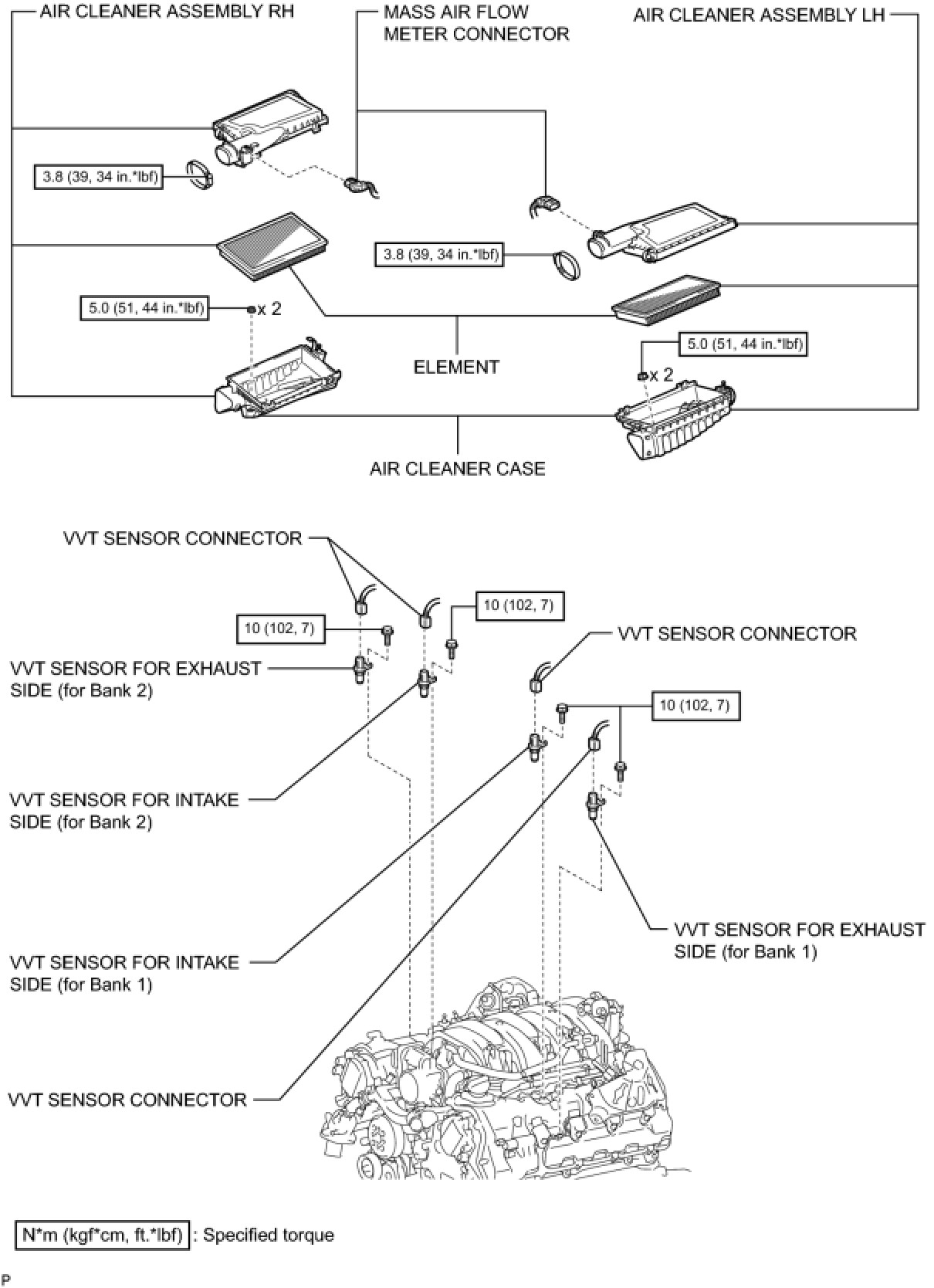 AIR CLEANER ASSEMBLY RH

MASS AIR FLOW METER CONNECTOR

AIR CLEANER ASSEMBLY LH

3.8 (39, 34 in.*lbf)

3.8 (39, 34 in.*lbf)

5.0 (51, 44 in.*lbf)

x 2

ELEMENT

5.0 (51, 44 in.*lbf)

x 2

AIR CLEANER CASE

VVT SENSOR CONNECTOR

10 (102, 7)

10 (102, 7)

VVT SENSOR CONNECTOR

VVT SENSOR FOR EXHAUST SIDE (for Bank 2)

10 (102, 7)

VVT SENSOR FOR INTAKE SIDE (for Bank 2)

VVT SENSOR FOR EXHAUST SIDE (for Bank 1)

VVT SENSOR FOR INTAKE SIDE (for Bank 1)

VVT SENSOR CONNECTOR

N*m (kgf*cm, ft.*lbf) : Specified torque

P