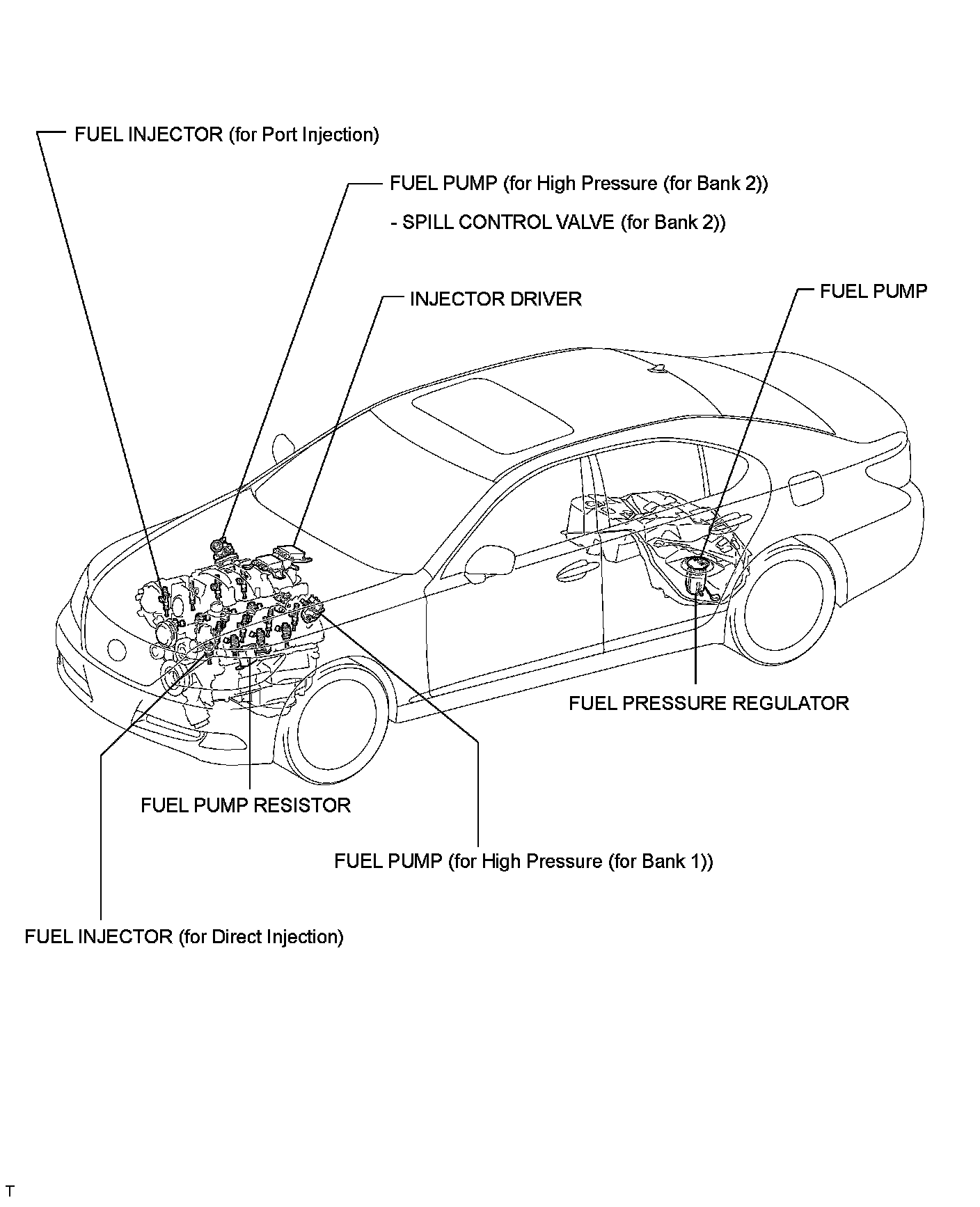 FUEL INJECTOR (for Port Injection)

FUEL PUMP (for High Pressure (for Bank 2))

- SPILL CONTROL VALVE (for Bank 2))

INJECTOR DRIVER

FUEL PUMP

FUEL PRESSURE REGULATOR

FUEL PUMP RESISTOR

FUEL PUMP (for High Pressure (for Bank 1))

FUEL INJECTOR (for Direct Injection)

T