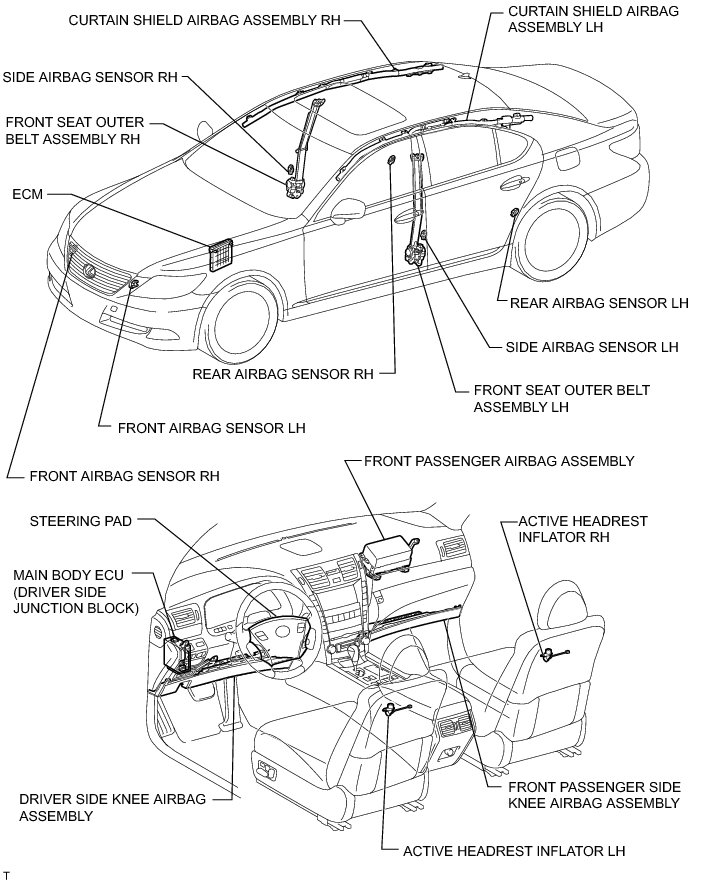 CURTAIN SHIELD AIRBAG ASSEMBLY RH

CURTAIN SHIELD AIRBAG ASSEMBLY LH

SIDE AIRBAG SENSOR RH

FRONT SEAT OUTER BELT ASSEMBLY RH

ECM

REAR AIRBAG SENSOR LH

SIDE AIRBAG SENSOR LH

REAR AIRBAG SENSOR RH

FRONT SEAT OUTER BELT ASSEMBLY LH

FRONT AIRBAG SENSOR LH

FRONT AIRBAG SENSOR RH

FRONT PASSENGER AIRBAG ASSEMBLY

STEERING PAD

ACTIVE HEADREST INFLATOR RH

MAIN BODY ECU (DRIVER SIDE JUNCTION BLOCK)

DRIVER SIDE KNEE AIRBAG ASSEMBLY

FRONT PASSENGER SIDE KNEE AIRBAG ASSEMBLY

ACTIVE HEADREST INFLATOR LH

T