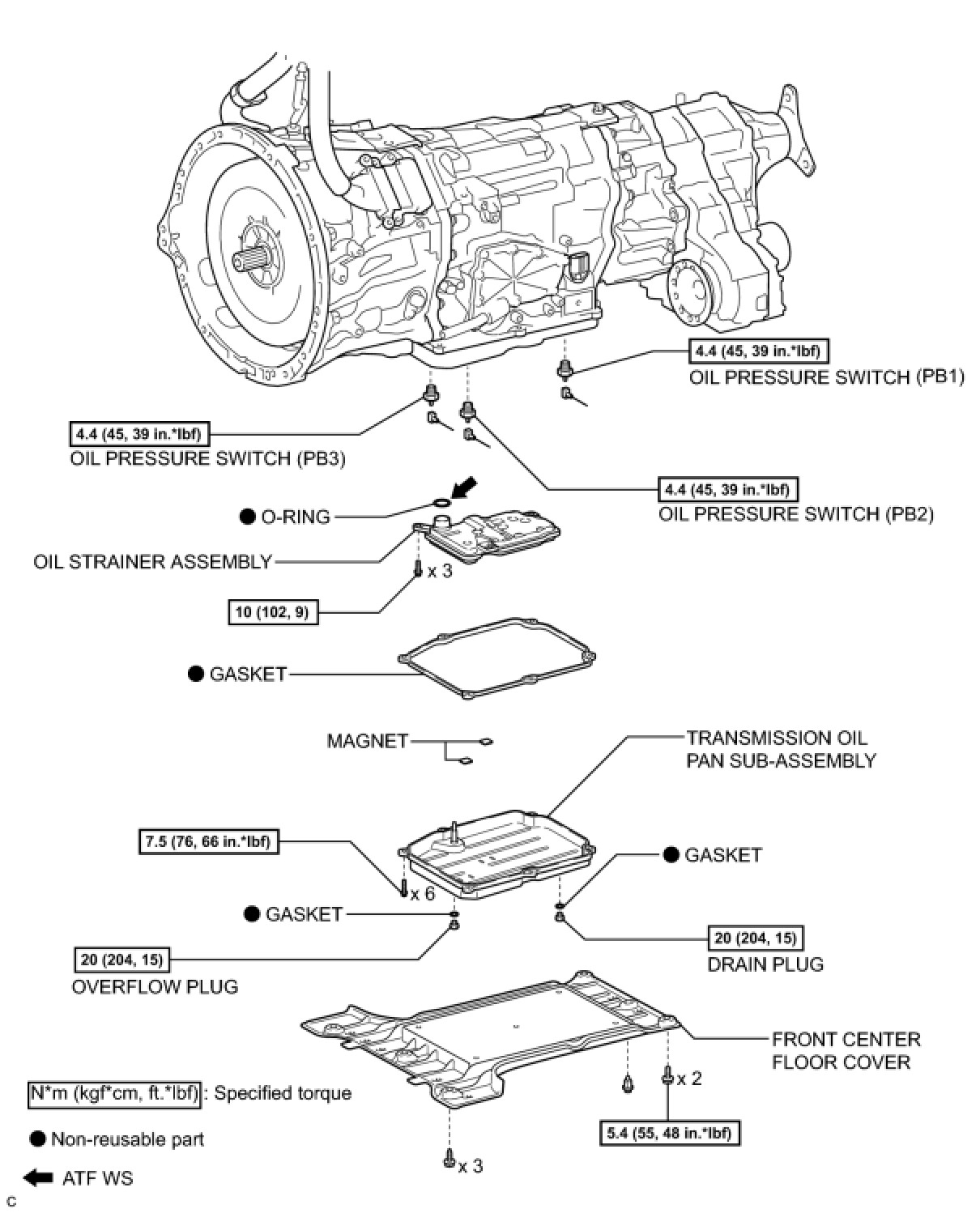 4.4 (45, 39 in.*lbf)
OIL PRESSURE SWITCH (PB1)

4.4 (45, 39 in.*lbf)
OIL PRESSURE SWITCH (PB3)

4.4 (45, 39 in.*lbf)
OIL PRESSURE SWITCH (PB2)

● O-RING

OIL STRAINER ASSEMBLY

x 3

10 (102, 9)

● GASKET

MAGNET

TRANSMISSION OIL PAN SUB-ASSEMBLY

7.5 (76, 66 in.*lbf)

x 6

● GASKET

● GASKET

20 (204, 15)
DRAIN PLUG

20 (204, 15)
OVERFLOW PLUG

FRONT CENTER FLOOR COVER

x 2

5.4 (55, 48 in.*lbf)

x 3

N*m (kgf*cm, ft.*lbf) : Specified torque

● Non-reusable part

ATF WS

C