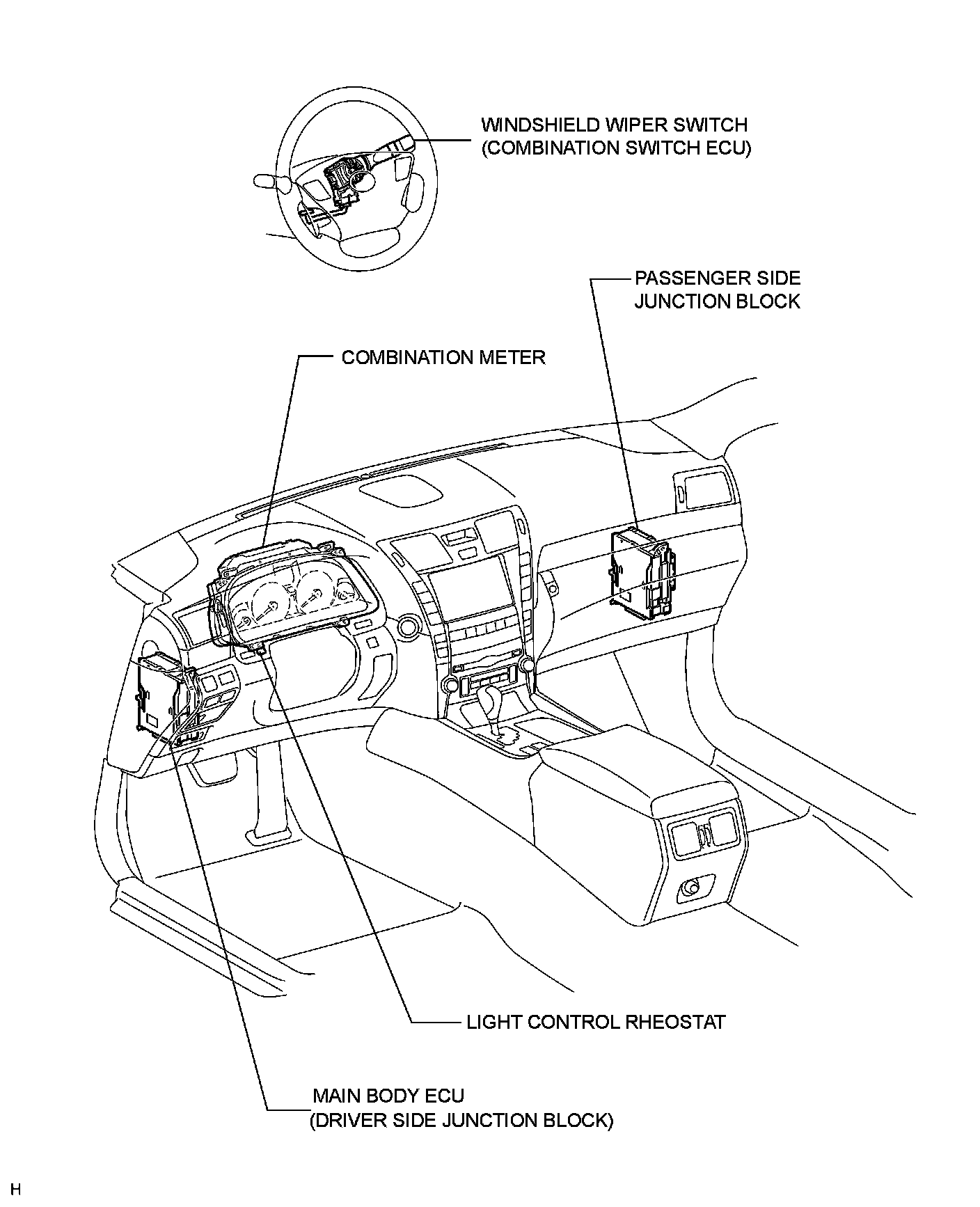 WINDSHIELD WIPER SWITCH
(COMBINATION SWITCH ECU)

PASSENGER SIDE
JUNCTION BLOCK

COMBINATION METER

LIGHT CONTROL RHEOSTAT

MAIN BODY ECU
(DRIVER SIDE JUNCTION BLOCK)

H