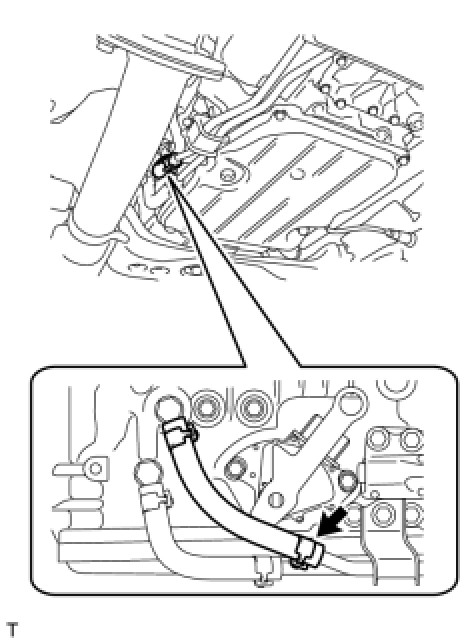 T