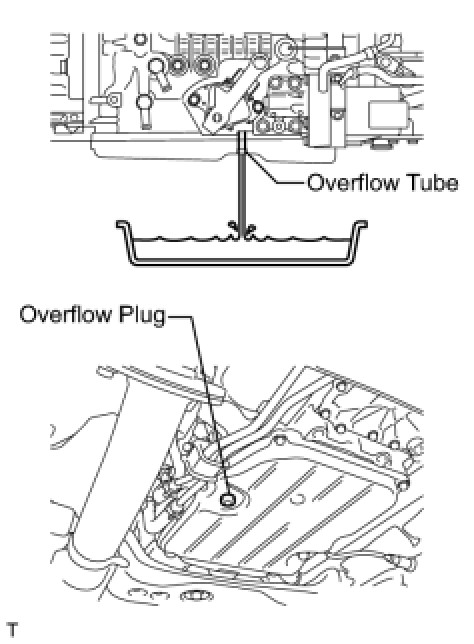 Overflow Tube

Overflow Plug

T