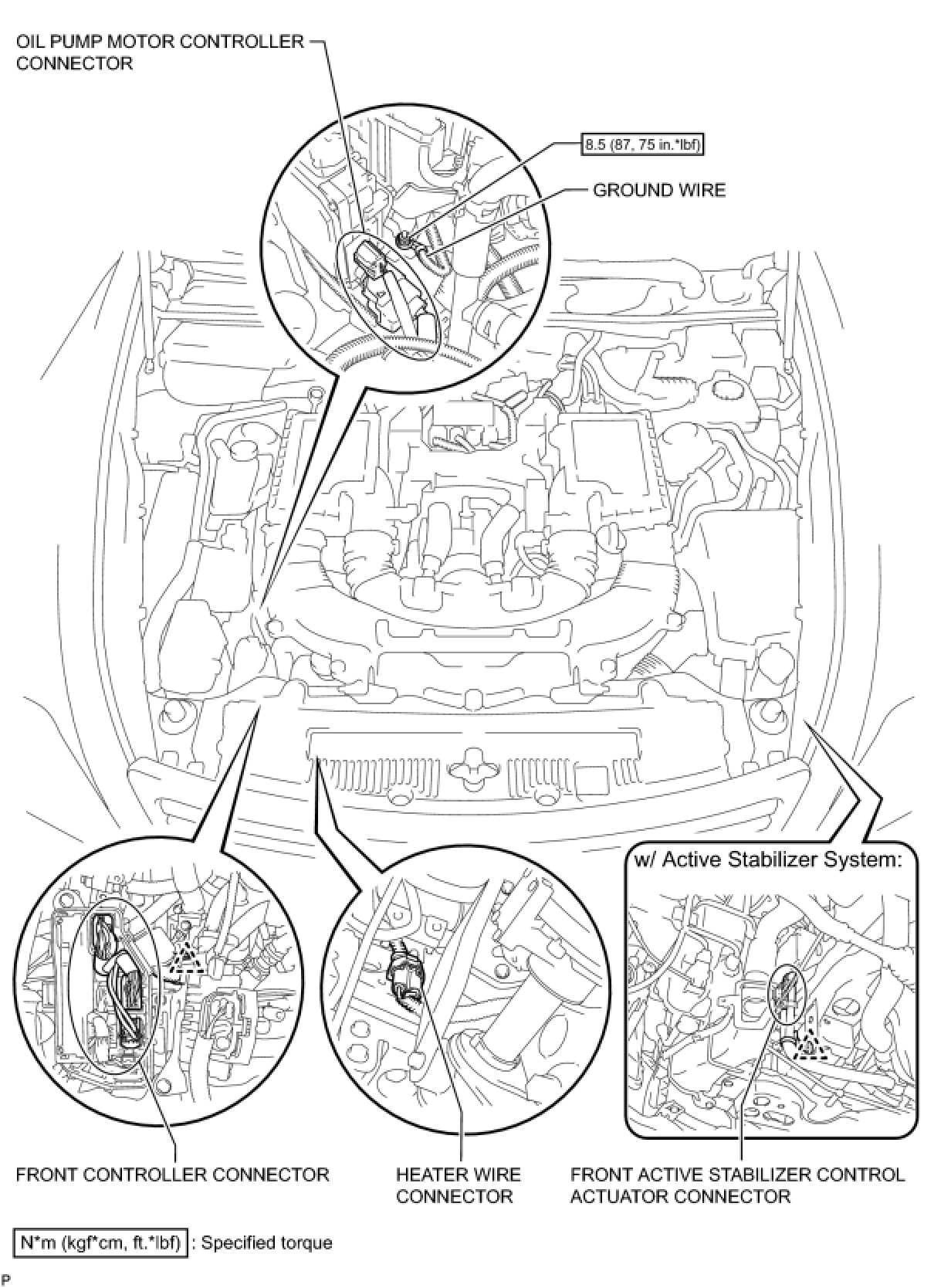 OIL PUMP MOTOR CONTROLLER CONNECTOR

8.5 (87, 75 in.*lbf)

GROUND WIRE

w/ Active Stabilizer System:

FRONT CONTROLLER CONNECTOR

HEATER WIRE CONNECTOR

FRONT ACTIVE STABILIZER CONTROL ACTUATOR CONNECTOR

N*m (kgf*cm, ft.*lbf) : Specified torque

P