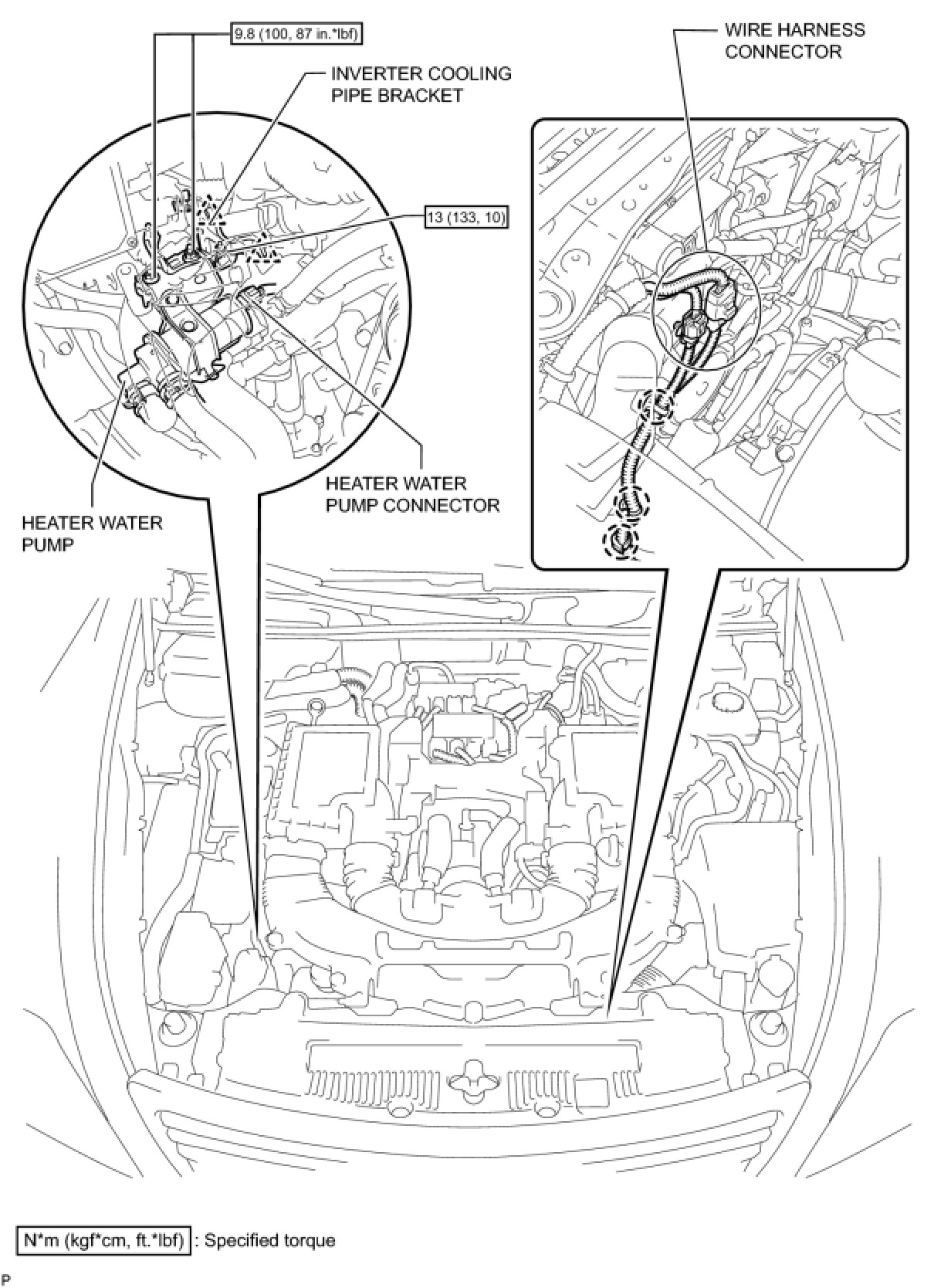 9.8 (100, 87 in.*lbf)

INVERTER COOLING PIPE BRACKET

WIRE HARNESS CONNECTOR

13 (133, 10)

HEATER WATER PUMP CONNECTOR

HEATER WATER PUMP

N*m (kgf*cm, ft.*lbf) : Specified torque

P