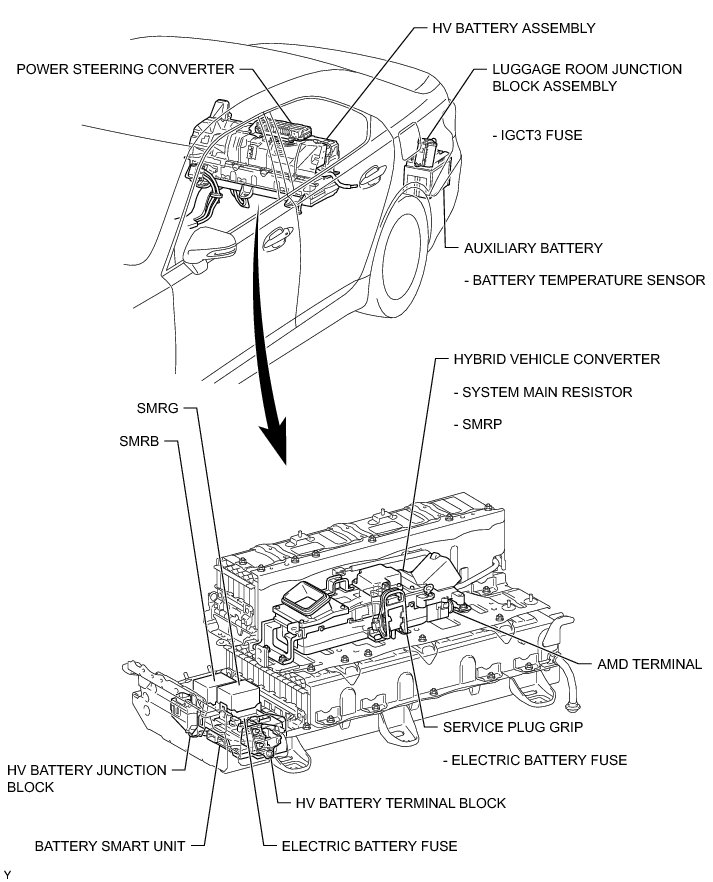 HV BATTERY ASSEMBLY

POWER STEERING CONVERTER

LUGGAGE ROOM JUNCTION BLOCK ASSEMBLY

- IGCT3 FUSE

AUXILIARY BATTERY

- BATTERY TEMPERATURE SENSOR

HYBRID VEHICLE CONVERTER

- SYSTEM MAIN RESISTOR

- SMRP

SMRG

SMRB

AMD TERMINAL

SERVICE PLUG GRIP

- ELECTRIC BATTERY FUSE

HV BATTERY JUNCTION BLOCK

HV BATTERY TERMINAL BLOCK

BATTERY SMART UNIT

ELECTRIC BATTERY FUSE

Y