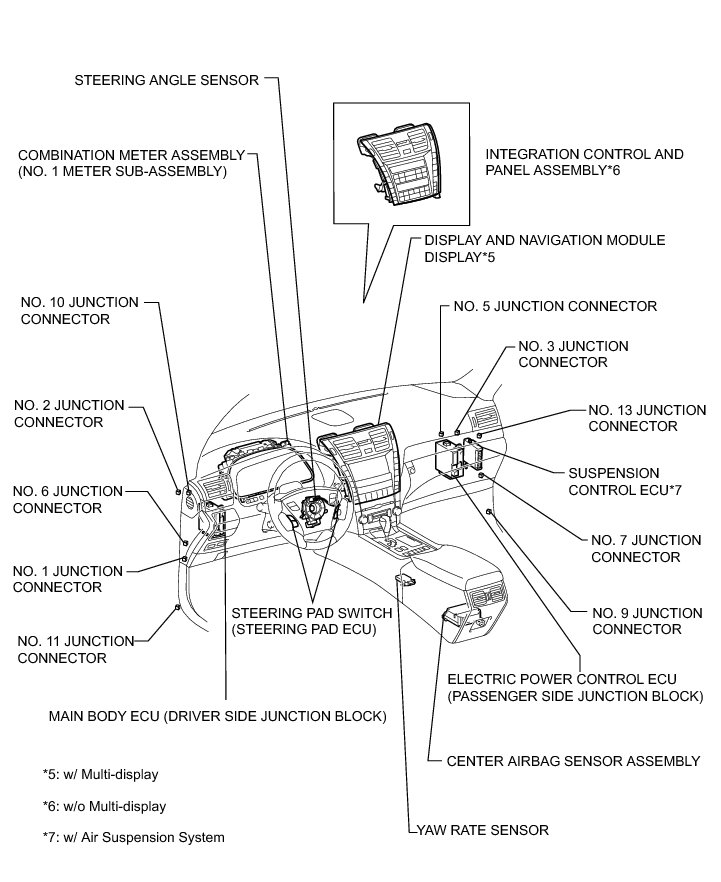 STEERING ANGLE SENSOR

COMBINATION METER ASSEMBLY
(NO. 1 METER SUB-ASSEMBLY)

INTEGRATION CONTROL AND
PANEL ASSEMBLY*6

DISPLAY AND NAVIGATION MODULE
DISPLAY*5

NO. 10 JUNCTION
CONNECTOR

NO. 5 JUNCTION CONNECTOR

NO. 3 JUNCTION
CONNECTOR

NO. 2 JUNCTION
CONNECTOR

NO. 13 JUNCTION
CONNECTOR

SUSPENSION
CONTROL ECU*7

NO. 6 JUNCTION
CONNECTOR

NO. 7 JUNCTION
CONNECTOR

NO. 1 JUNCTION
CONNECTOR

STEERING PAD SWITCH
(STEERING PAD ECU)

NO. 9 JUNCTION
CONNECTOR

NO. 11 JUNCTION
CONNECTOR

ELECTRIC POWER CONTROL ECU
(PASSENGER SIDE JUNCTION BLOCK)

MAIN BODY ECU (DRIVER SIDE JUNCTION BLOCK)

CENTER AIRBAG SENSOR ASSEMBLY

*5: w/ Multi-display

*6: w/o Multi-display

*7: w/ Air Suspension System

YAW RATE SENSOR