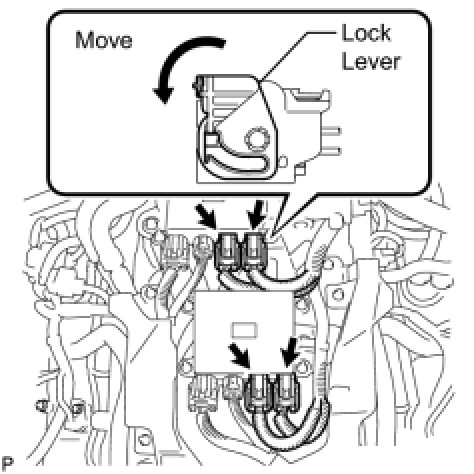 Move

Lock Lever

P