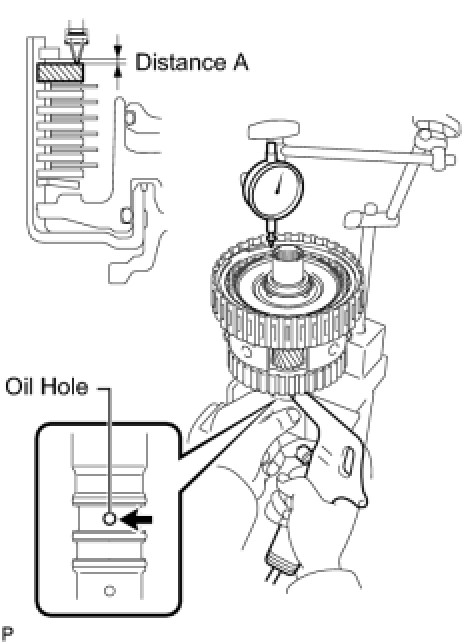 Distance A

Oil Hole

P