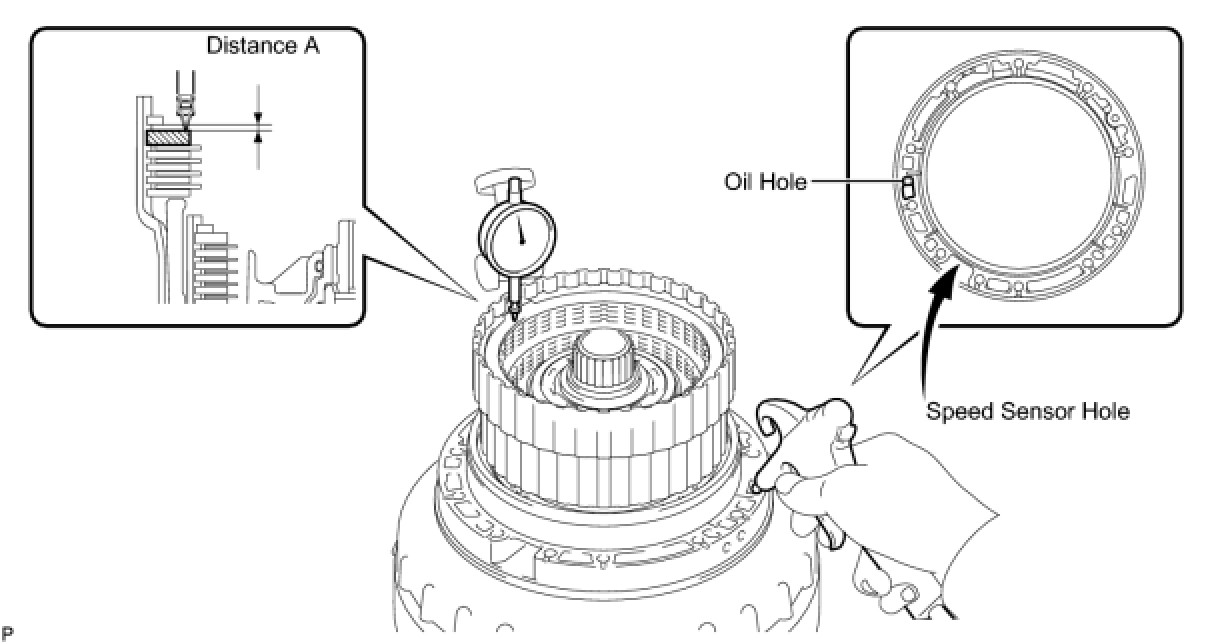 Distance A

Oil Hole

Speed Sensor Hole

P