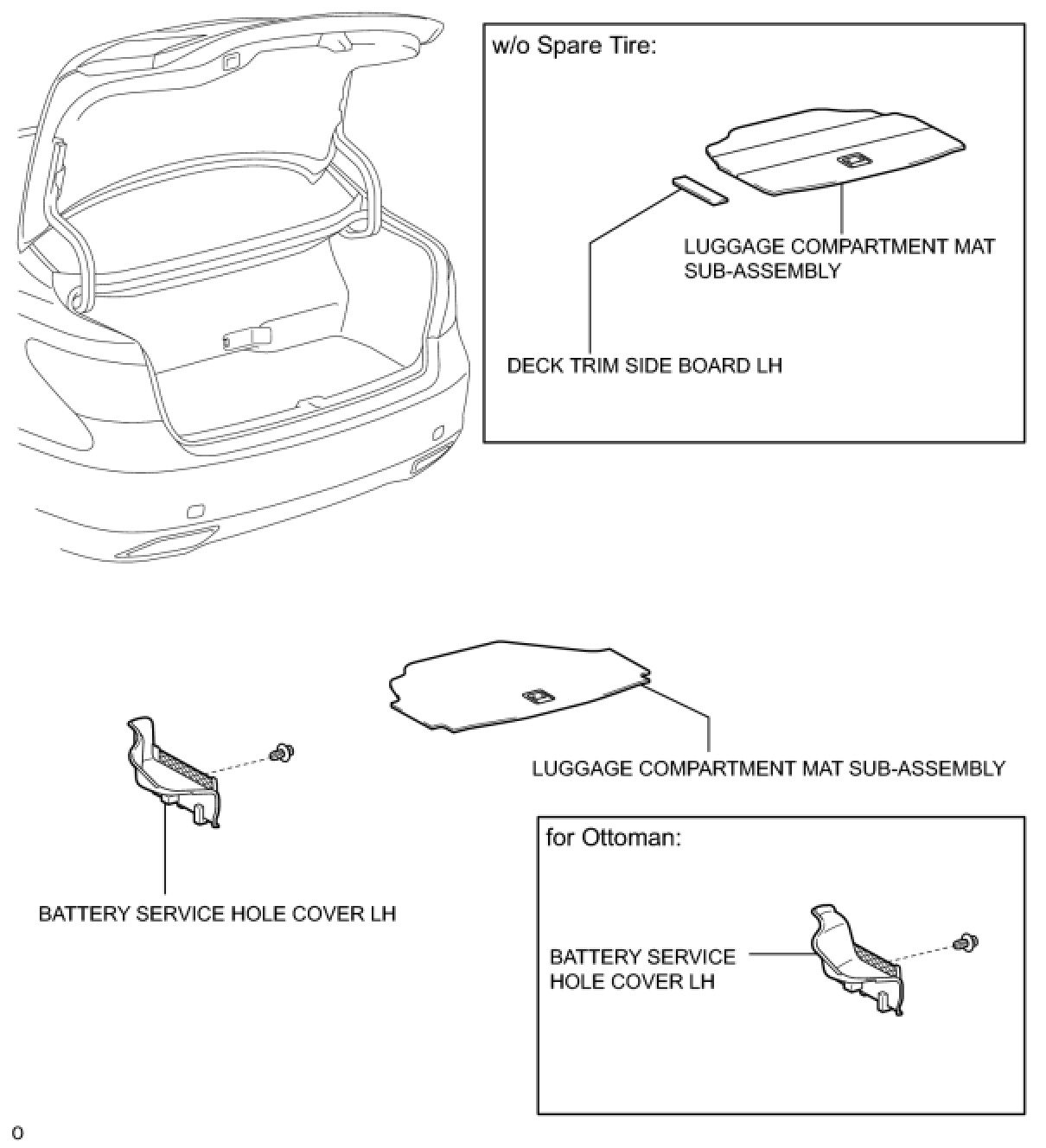 w/o Spare Tire:

LUGGAGE COMPARTMENT MAT SUB-ASSEMBLY

DECK TRIM SIDE BOARD LH

LUGGAGE COMPARTMENT MAT SUB-ASSEMBLY

BATTERY SERVICE HOLE COVER LH

for Ottoman:

BATTERY SERVICE HOLE COVER LH

o