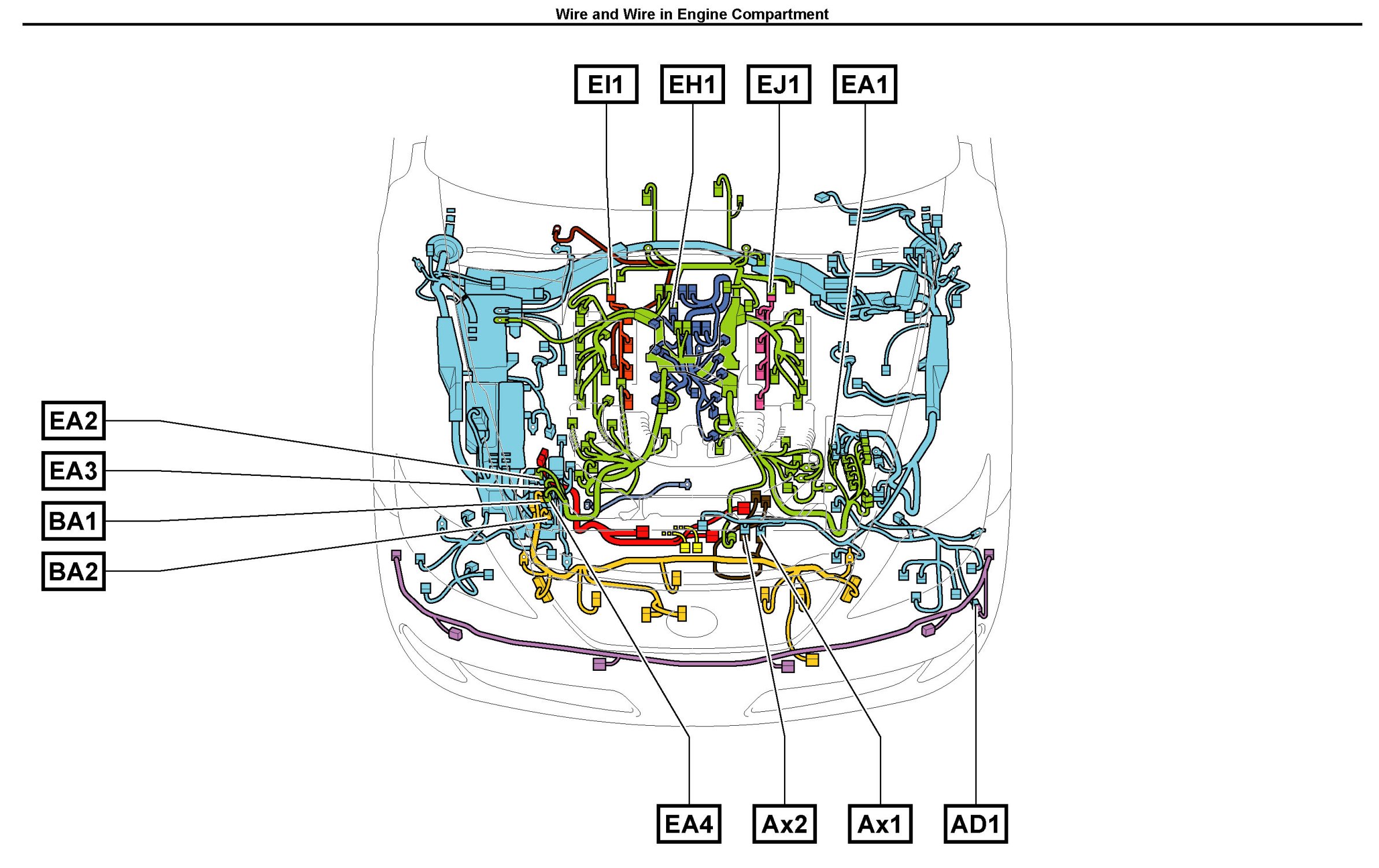 Wire and Wire in Engine Compartment

EI1
EH1
EJ1
EA1

EA2
EA3
BA1
BA2

EA4
Ax2
Ax1
AD1