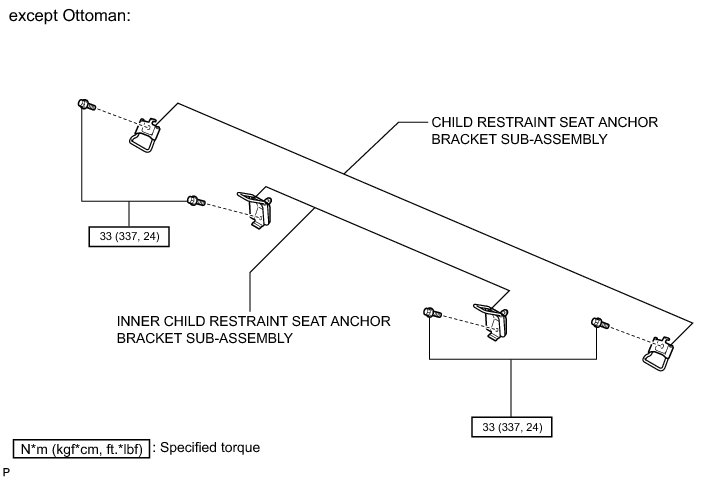 except Ottoman:

CHILD RESTRAINT SEAT ANCHOR BRACKET SUB-ASSEMBLY

33 (337, 24)

INNER CHILD RESTRAINT SEAT ANCHOR BRACKET SUB-ASSEMBLY

33 (337, 24)

N*m (kgf*cm, ft.*lbf) : Specified torque

P